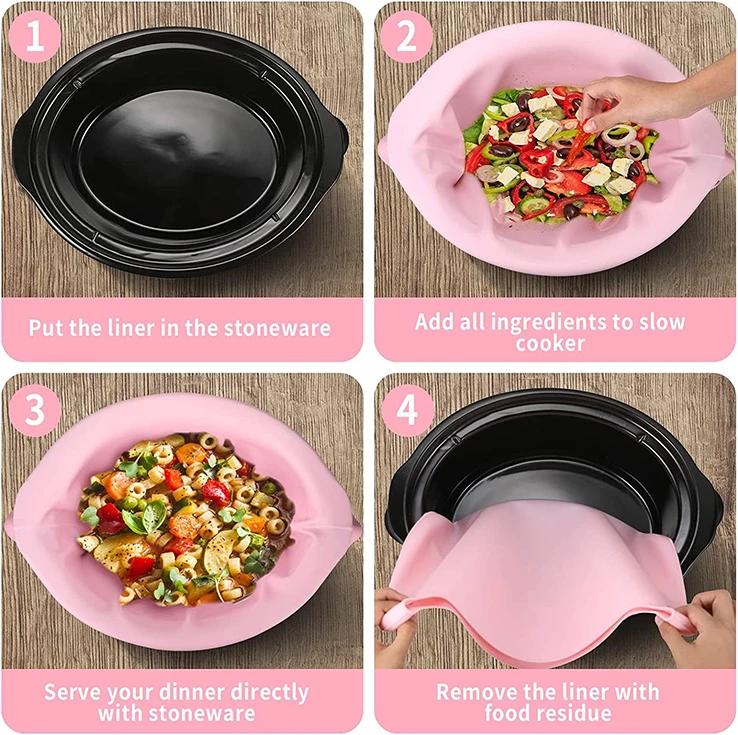 1

Put the liner in the stoneware

2

Add all ingredients to slow cooker

3

Serve your dinner directly with stoneware

4

Remove the liner with food residue