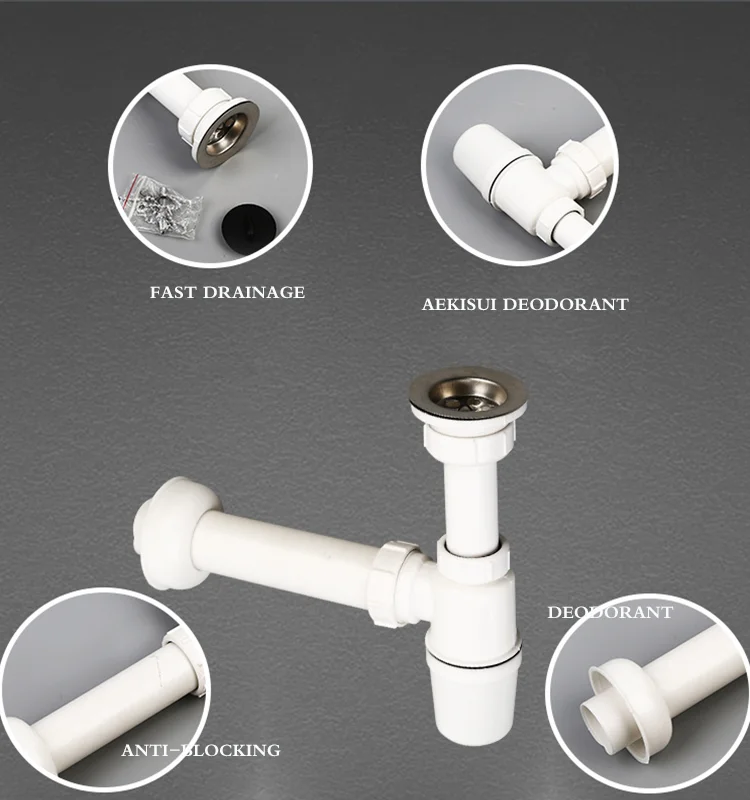 FAST DRAINAGE

AEKISUI DEODORANT

DEODORANT

ANTI-BLOCKING