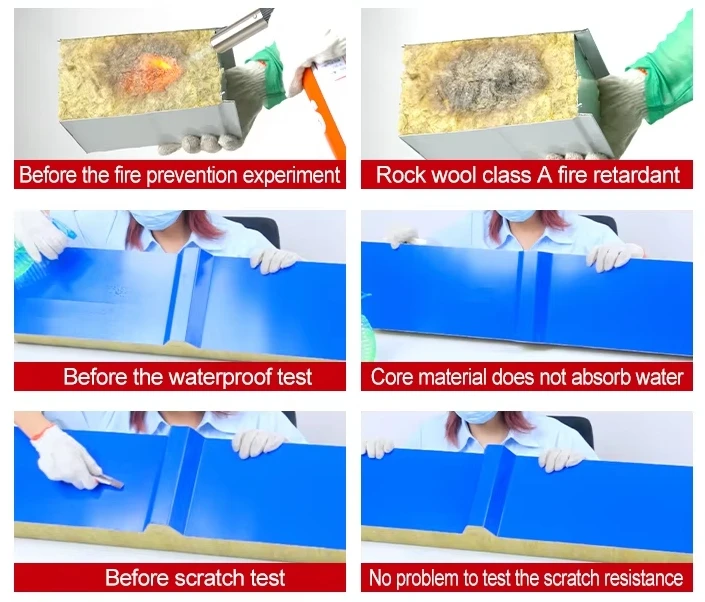 Before the fire prevention experiment

Rock wool class A fire retardant

Before the waterproof test

Core material does not absorb water

Before scratch test

No problem to test the scratch resistance