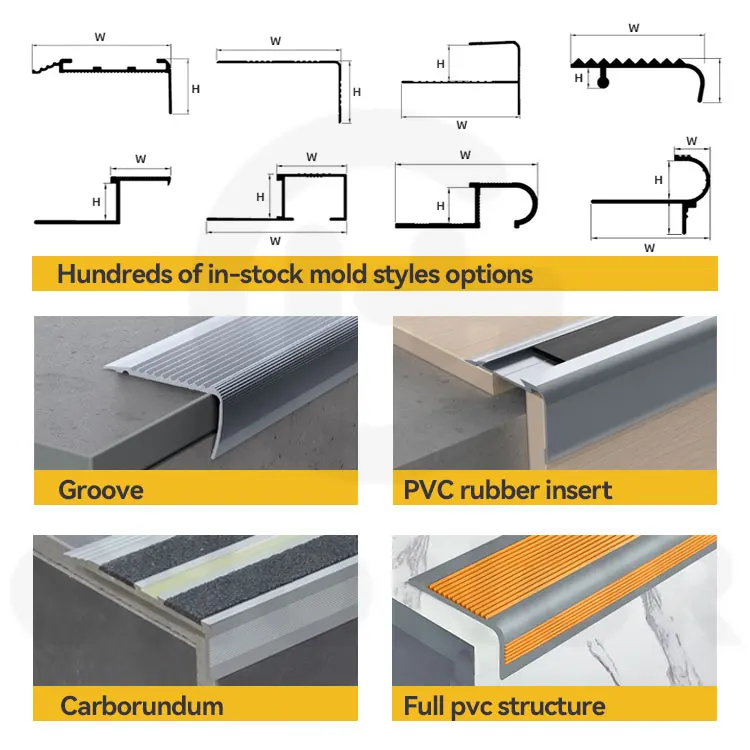 W
H
W
H
H
W
W
H
W
H
W
H
W
W
H
W
H
W

Hundreds of in-stock mold styles options

Groove

PVC rubber insert

Carborundum

Full pvc structure