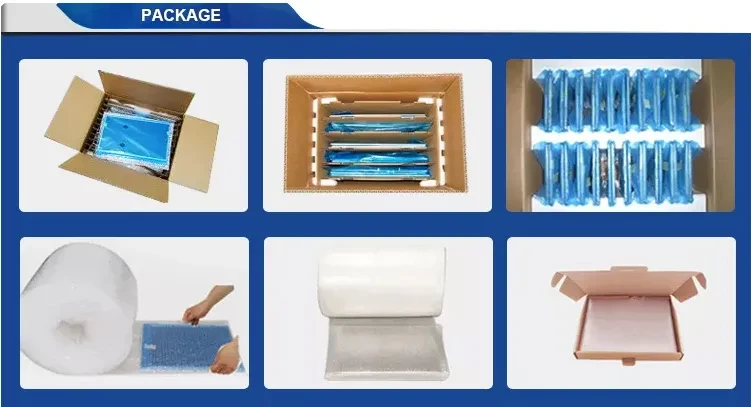 PACKAGE