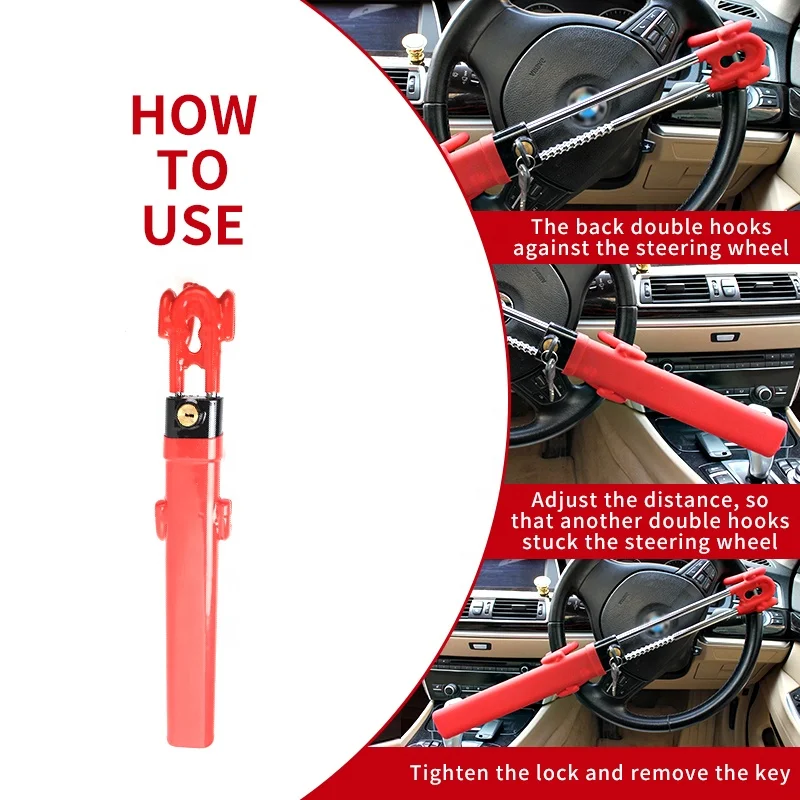 HOW TO USE

The back double hooks against the steering wheel

Adjust the distance, so that another double hooks stuck the steering wheel

Tighten the lock and remove the key