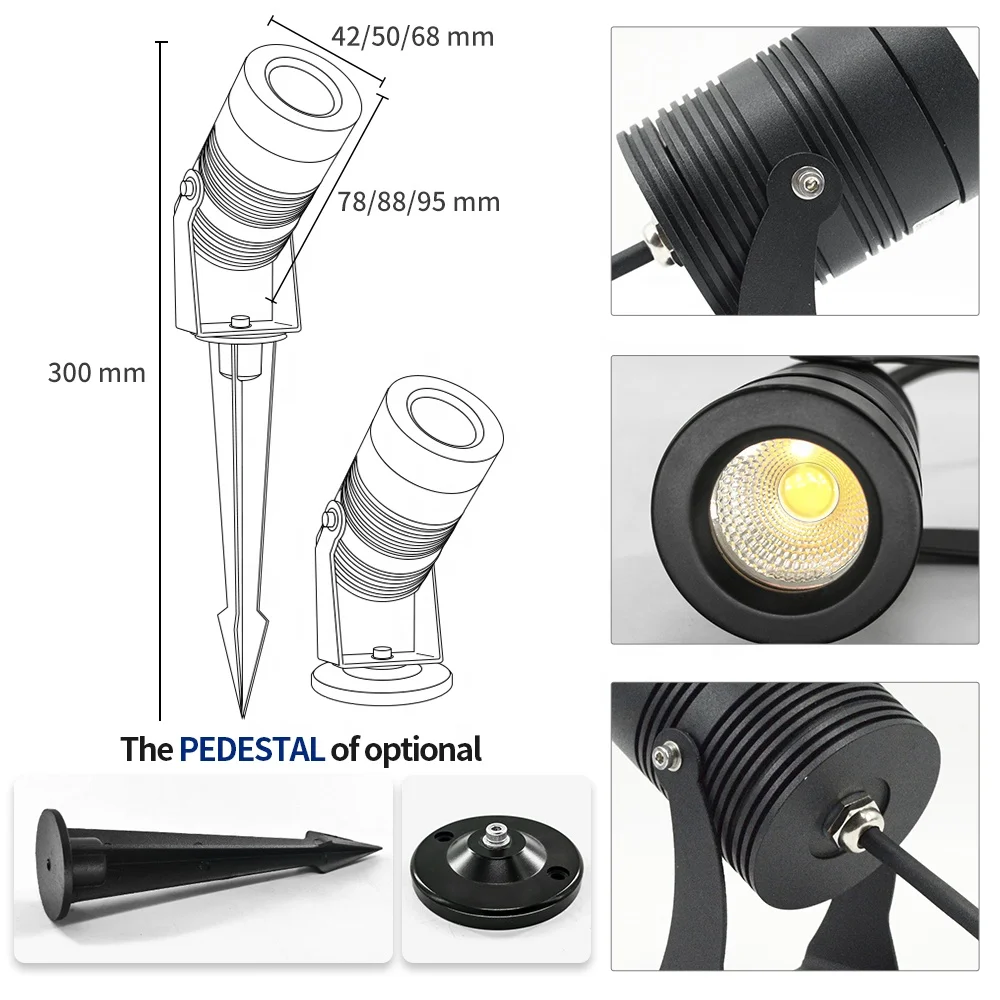 42/50/68 mm

78/88/95 mm

300 mm

The PEDESTAL of optional