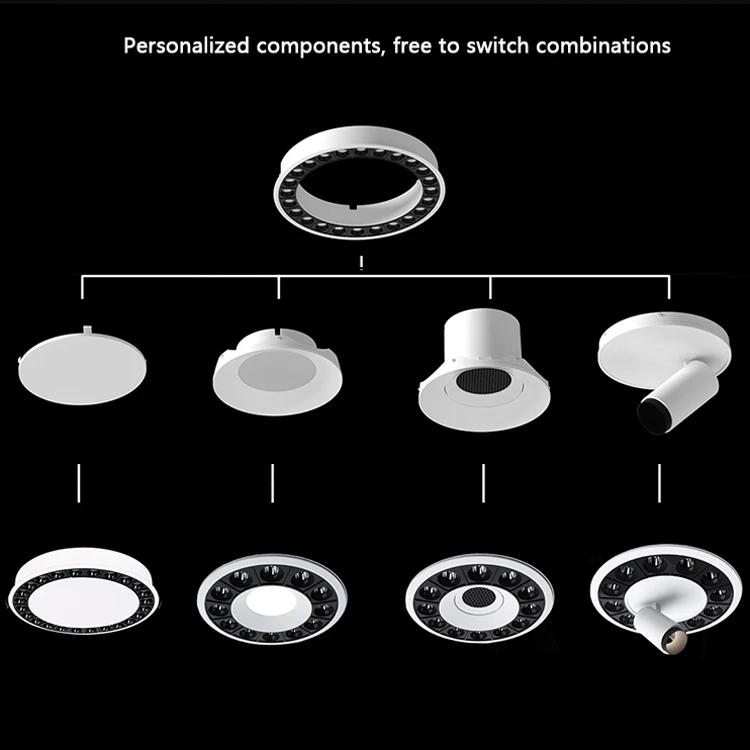 Personalized components, free to switch combinations