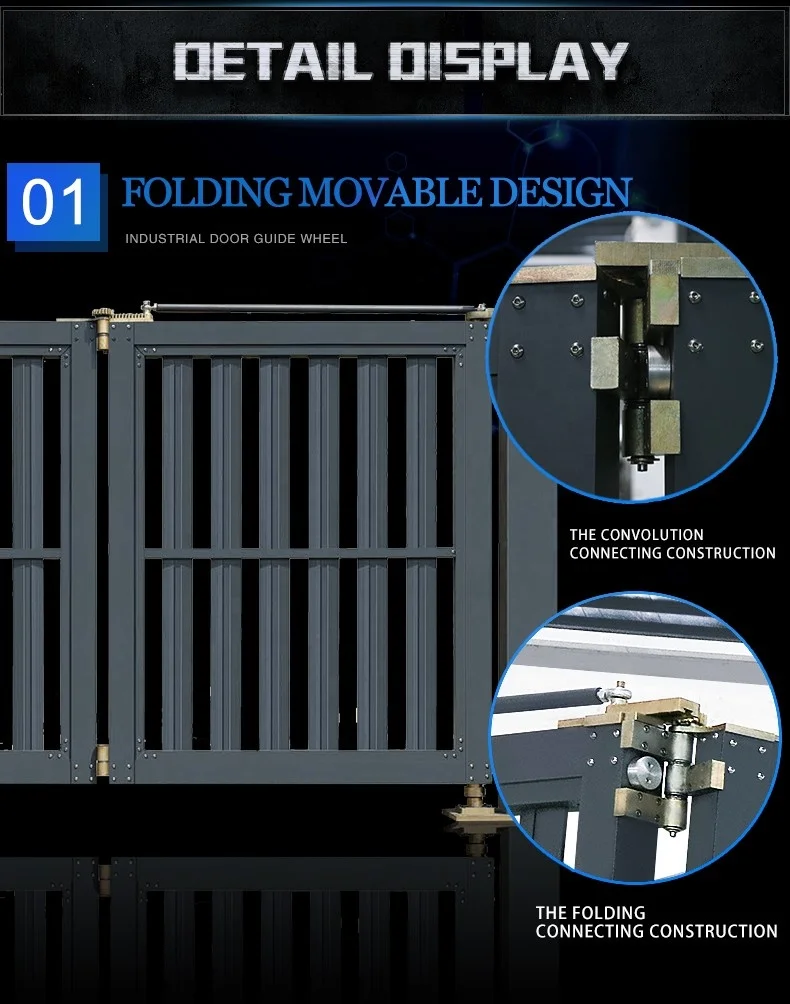 DETAIL DISPLAY

01 FOLDING MOVABLE DESIGN

INDUSTRIAL DOOR GUIDE WHEEL

THE CONVOLUTION CONNECTING CONSTRUCTION

THE FOLDING CONNECTING CONSTRUCTION