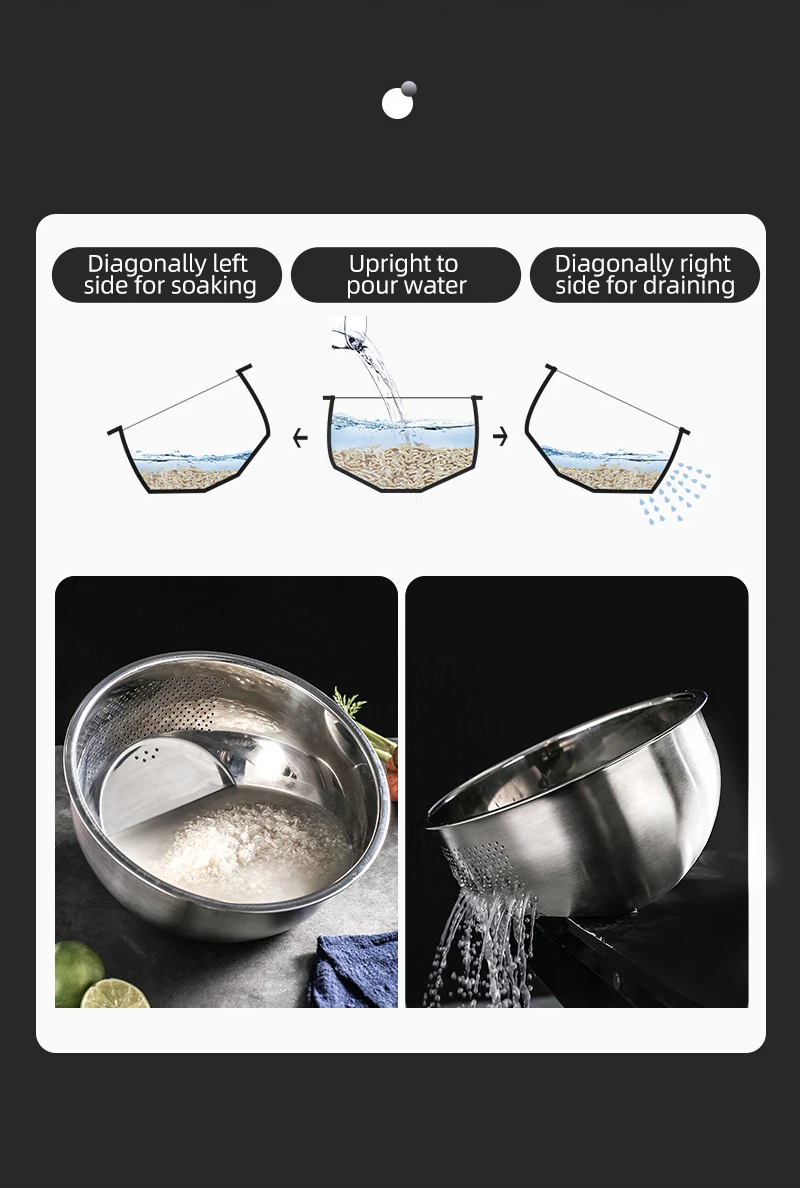 Diagonally left side for soaking

Upright to pour water

Diagonally right side for draining