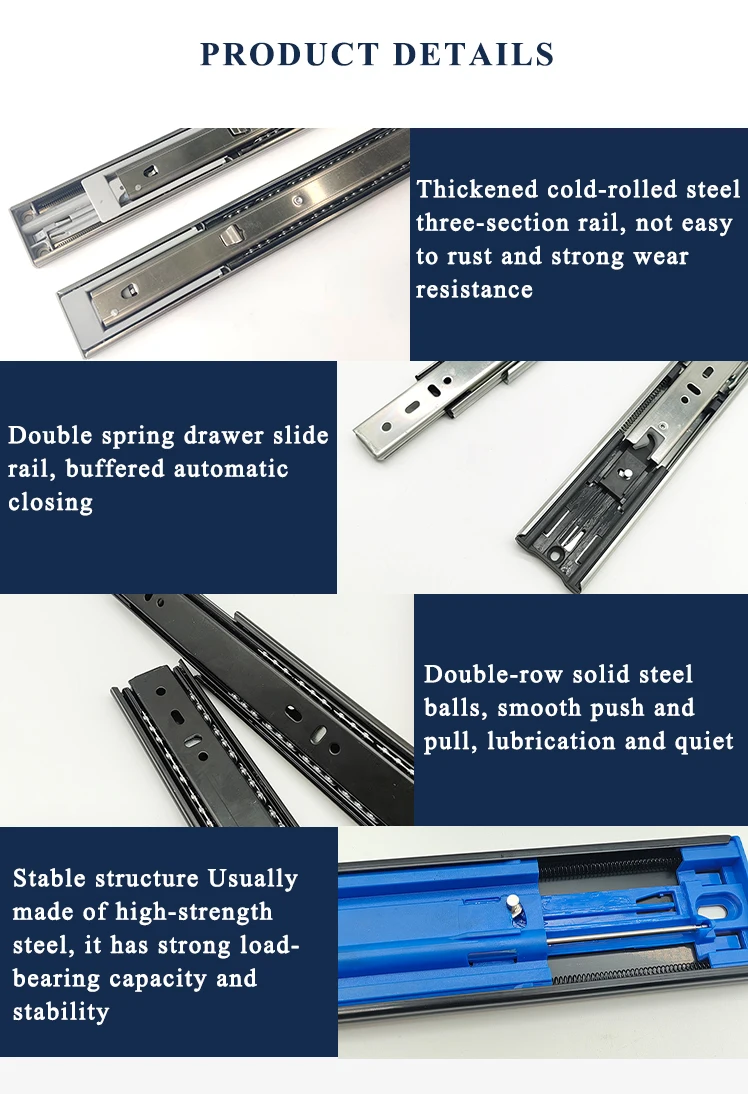 PRODUCT DETAILS

Thickened cold-rolled steel three-section rail, not easy to rust and strong wear resistance

Double spring drawer slide rail, buffered automatic closing

Double-row solid steel balls, smooth push and pull, lubrication and quiet

Stable structure Usually made of high-strength steel, it has strong load-bearing capacity and stability