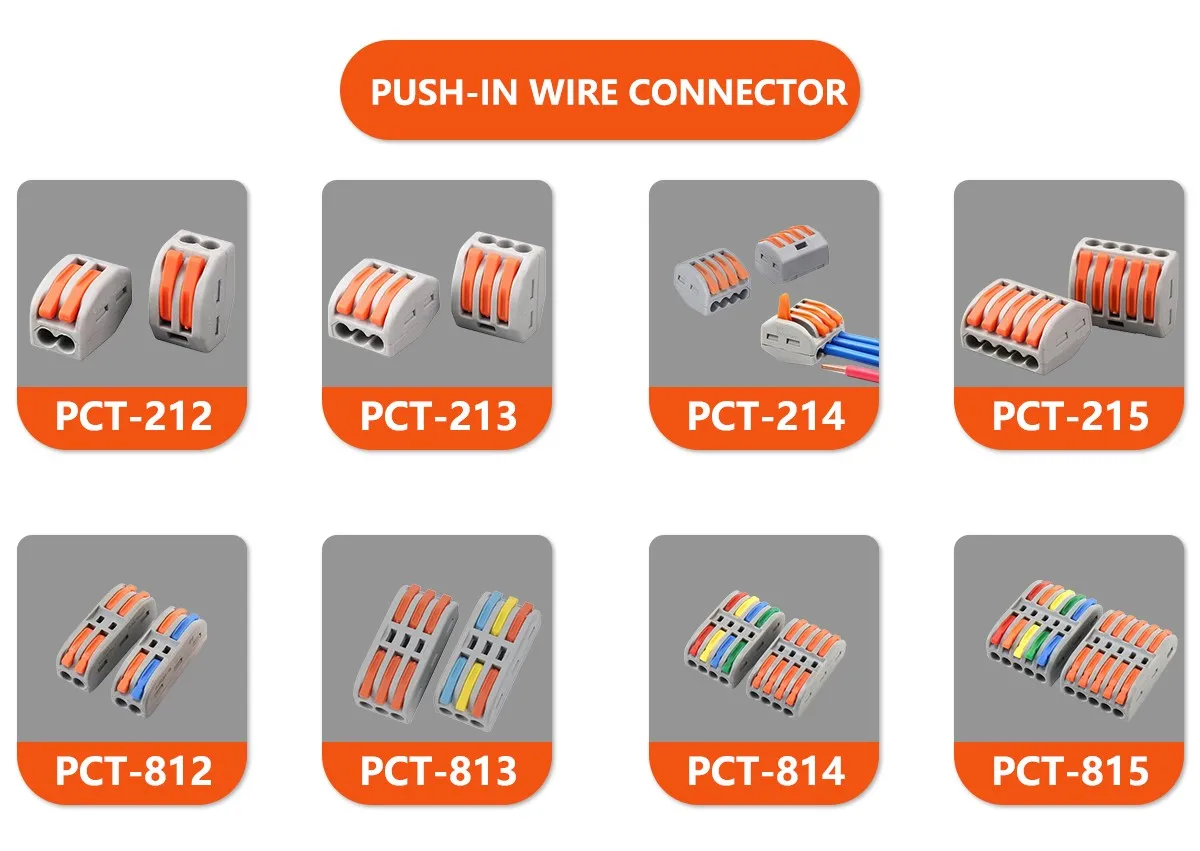 PUSH-IN WIRE CONNECTOR

PCT-212

PCT-213

PCT-214

PCT-215

PCT-812

PCT-813

PCT-814

PCT-815