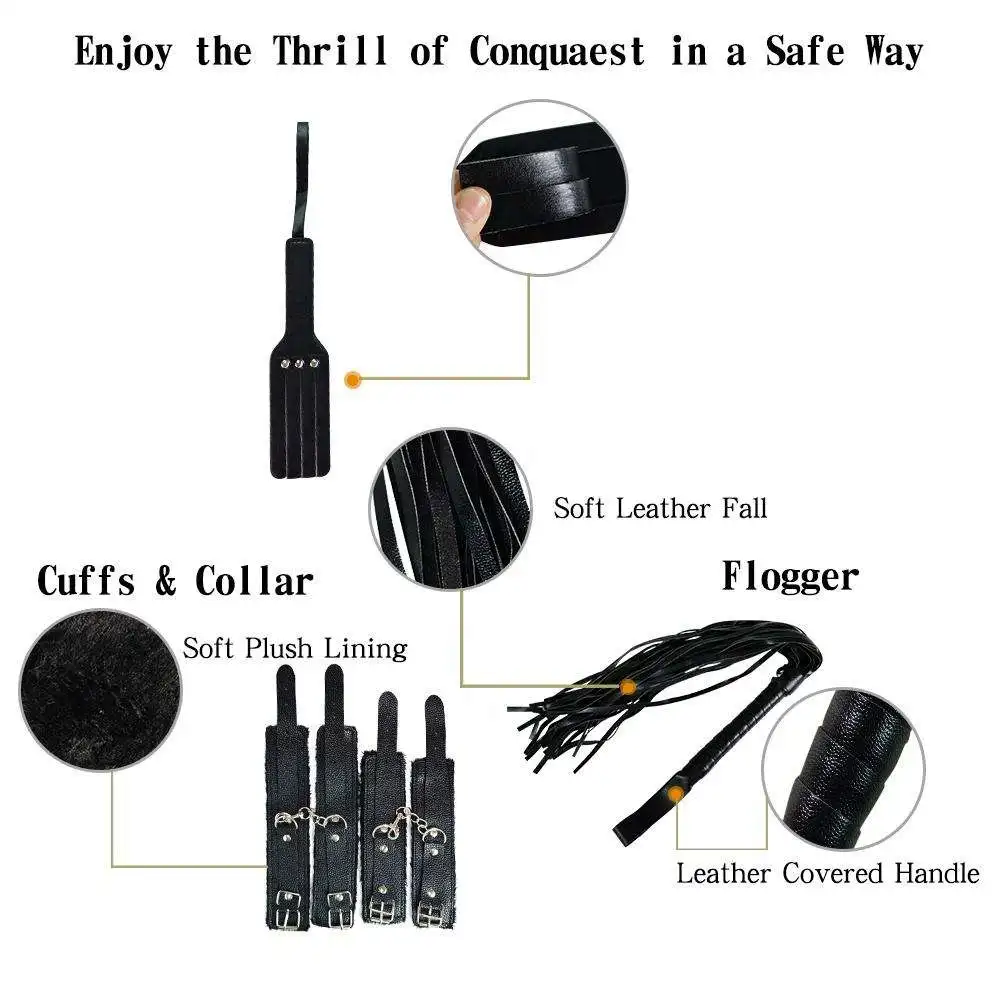 Enjoy the Thrill of Conquaest in a Safe Way

Soft Leather Fall

Cuffs & Collar

Flogger

Soft Plush Lining

Leather Covered Handle