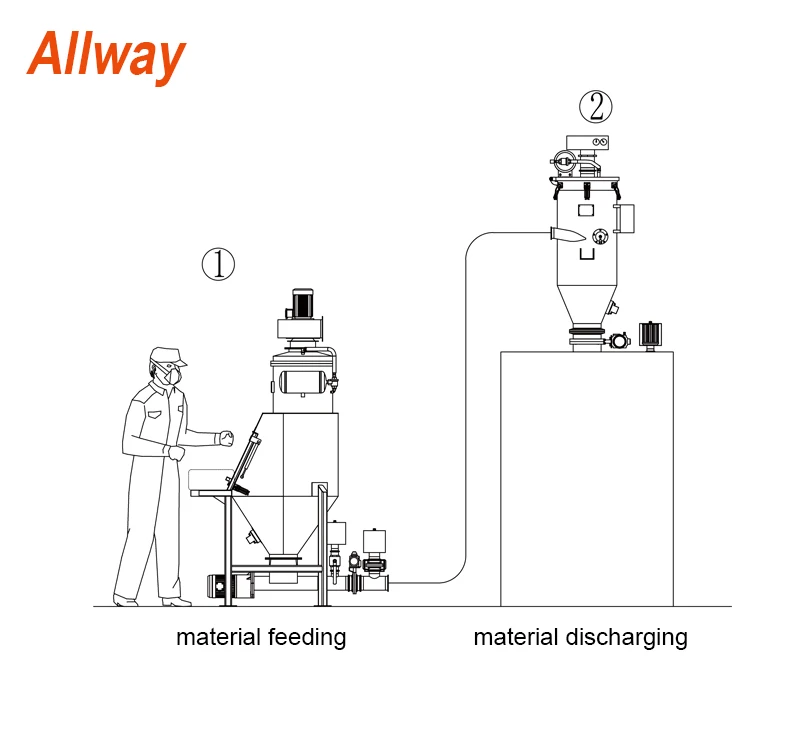 Allway

②

①

material feeding

material discharging