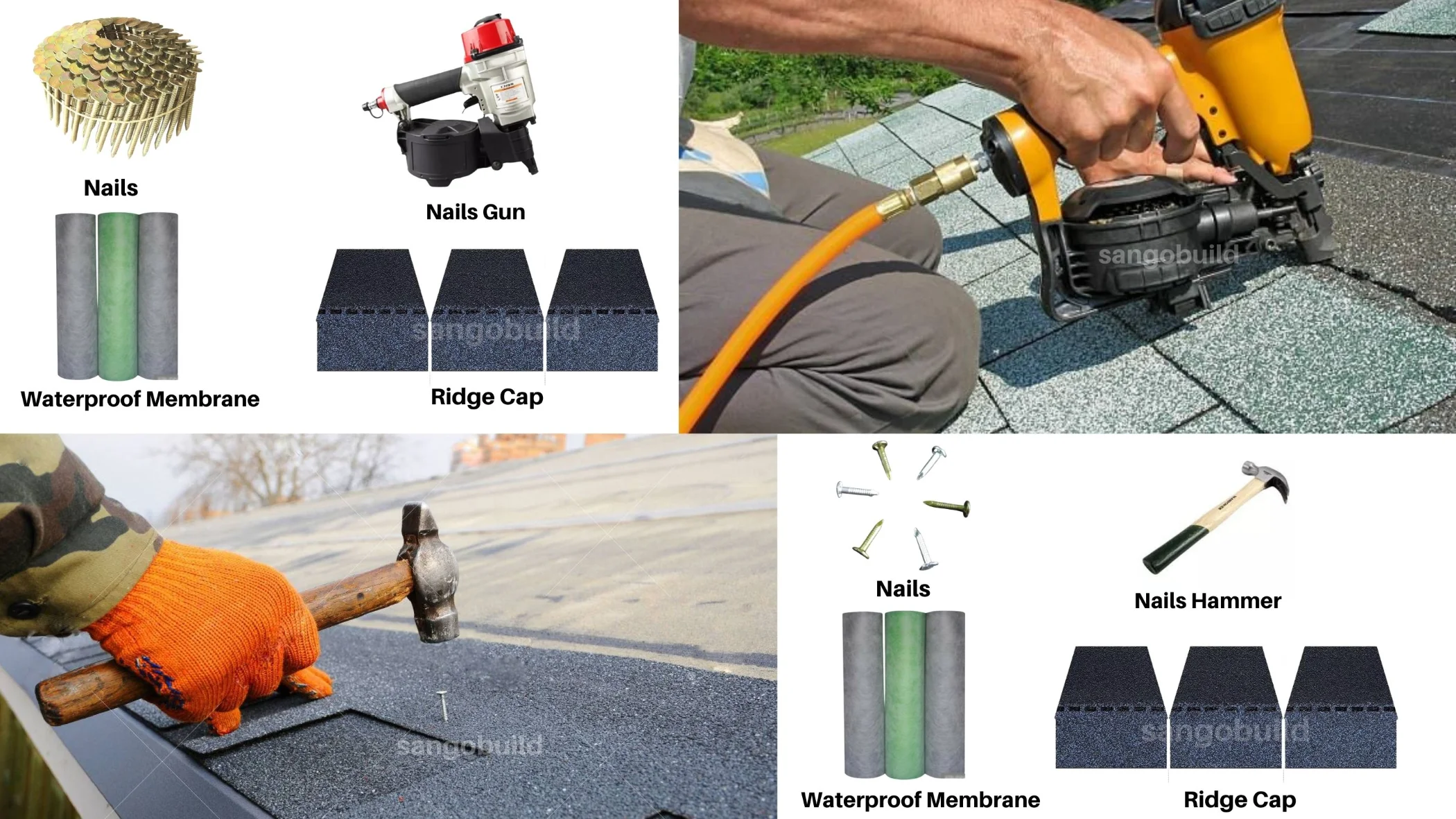 Nails

Nails Gun

Waterproof Membrane

sangobuild

Ridge Cap

sangobuild

sangobuild

Nails

Nails Hammer

Waterproof Membrane

sangobuild

Ridge Cap