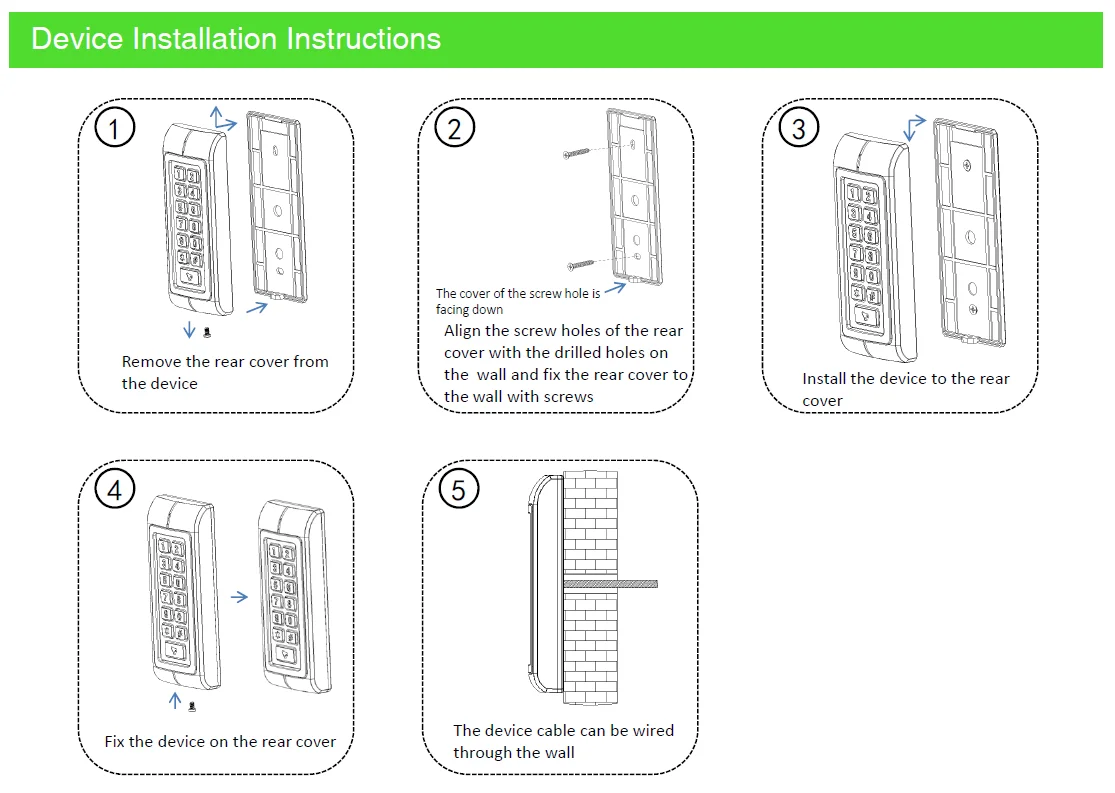 Device Installation Instructions

1

Remove the rear cover from the device

2

The cover of the screw hole is facing down

Align the screw holes of the rear cover with the drilled holes on the wall and fix the rear cover to the wall with screws

3

Install the device to the rear cover

4

Fix the device on the rear cover

5

The device cable can be wired through the wall