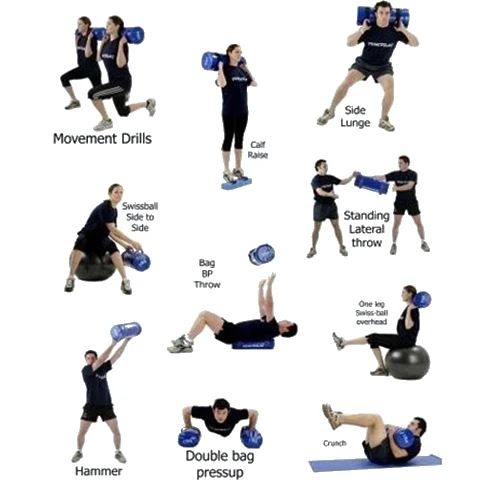 Movement Drills

Calf Raise

Side Lunge

Swissball Side to Side

Standing Lateral throw

Bag BP Throw

One leg Swiss-ball overhead

Hammer

Double bag pressup

Crunch