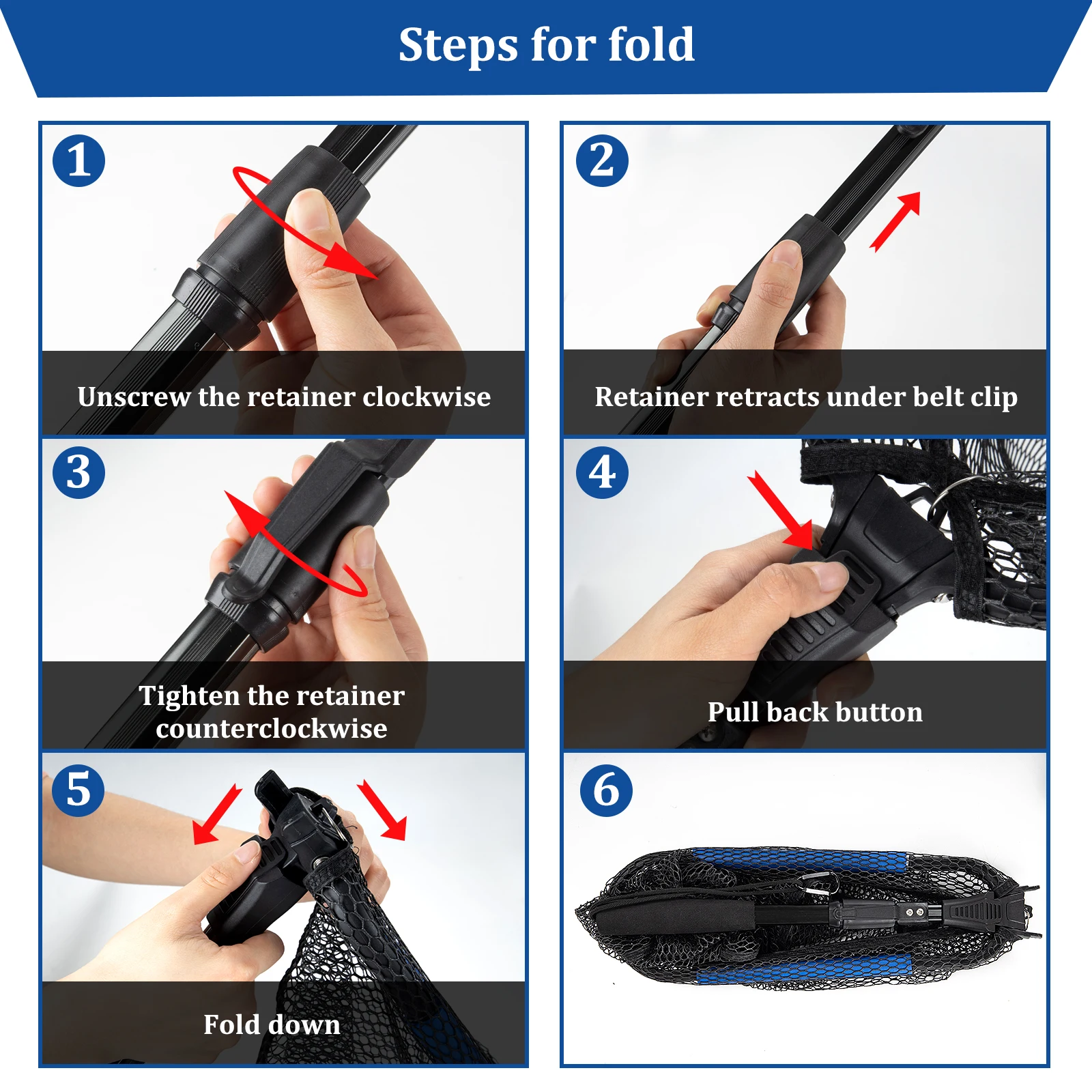 Steps for fold

1

Unscrew the retainer clockwise

2

Retainer retracts under belt clip

3

Tighten the retainer counterclockwise

4

Pull back button

5

Fold down

6