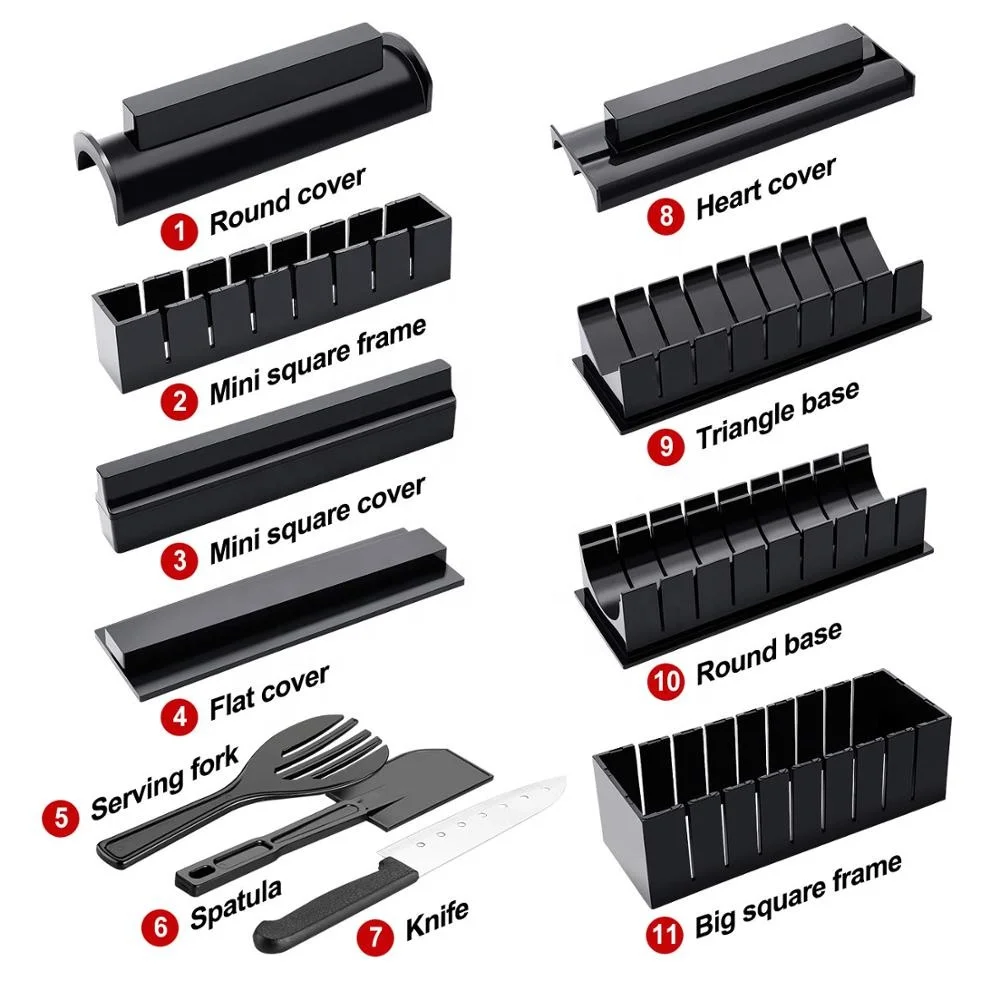 1 Round cover
2 Mini square frame
3 Mini square cover
4 Flat cover
5 Serving fork
6 Spatula
7 Knife
8 Heart cover
9 Triangle base
10 Round base
11 Big square frame