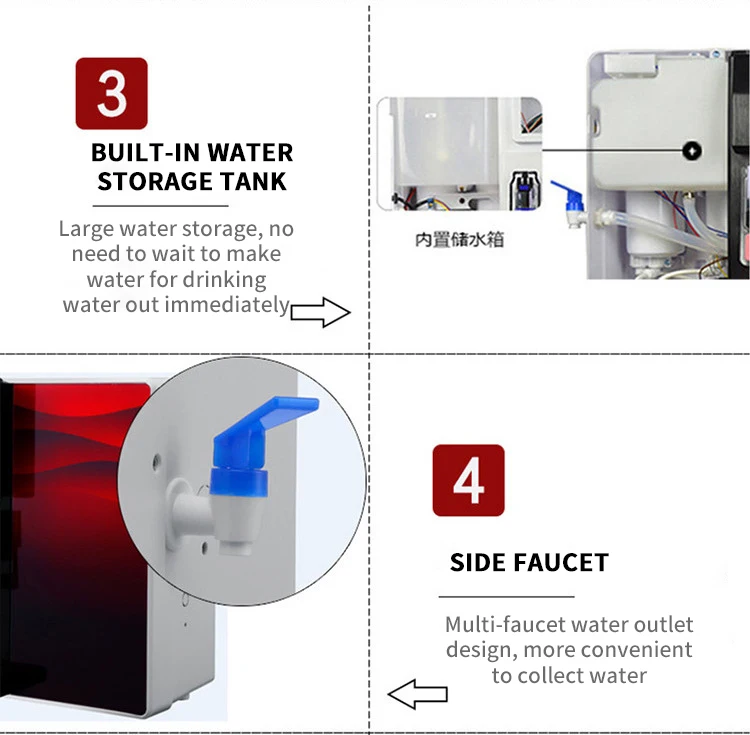 3

BUILT-IN WATER STORAGE TANK

Large water storage, no need to wait to make water for drinking water out immediately

内置储水箱

4

SIDE FAUCET

Multi-faucet water outlet design, more convenient to collect water