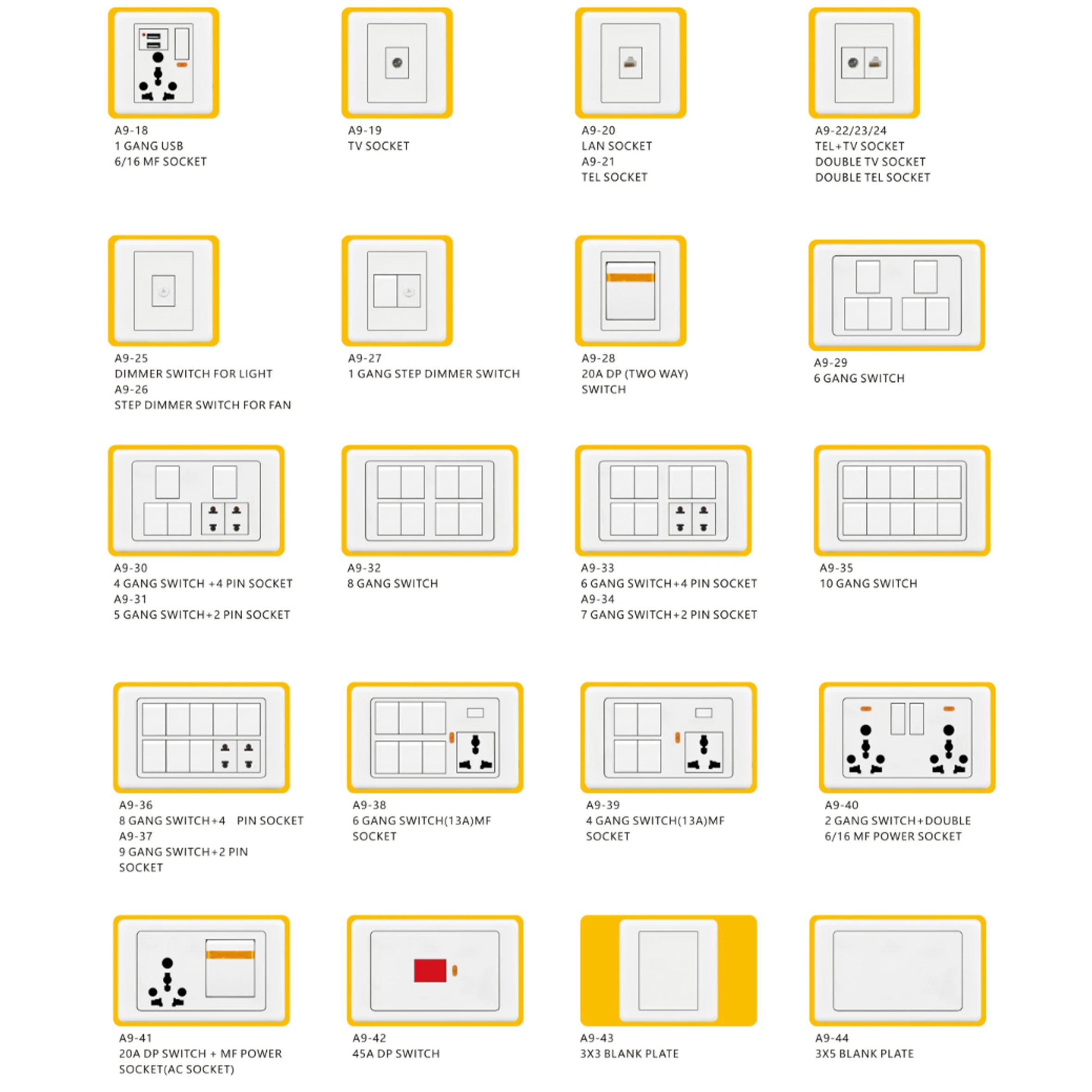 A9-18
1 GANG USB
6/16 MF SOCKET

A9-19
TV SOCKET

A9-20
LAN SOCKET
A9-21
TEL SOCKET

A9-22/23/24
TEL+TV SOCKET
DOUBLE TV SOCKET
DOUBLE TEL SOCKET

A9-25
DIMMER SWITCH FOR LIGHT
A9-26
STEP DIMMER SWITCH FOR FAN

A9-27
1 GANG STEP DIMMER SWITCH

A9-28
20A DP (TWO WAY)
SWITCH

A9-29
6 GANG SWITCH

A9-30
4 GANG SWITCH +4 PIN SOCKET
A9-31
5 GANG SWITCH+2 PIN SOCKET

A9-32
8 GANG SWITCH

A9-33
6 GANG SWITCH+4 PIN SOCKET
A9-34
7 GANG SWITCH+2 PIN SOCKET

A9-35
10 GANG SWITCH

A9-36
8 GANG SWITCH+4 PIN SOCKET
A9-37
9 GANG SWITCH+2 PIN
SOCKET

A9-38
6 GANG SWITCH(13A)MF
SOCKET

A9-39
4 GANG SWITCH(13A)MF
SOCKET

A9-40
2 GANG SWITCH+DOUBLE
6/16 MF POWER SOCKET

A9-41
20A DP SWITCH + MF POWER
SOCKET(AC SOCKET)

A9-42
45A DP SWITCH

A9-43
3X3 BLANK PLATE

A9-44
3X5 BLANK PLATE