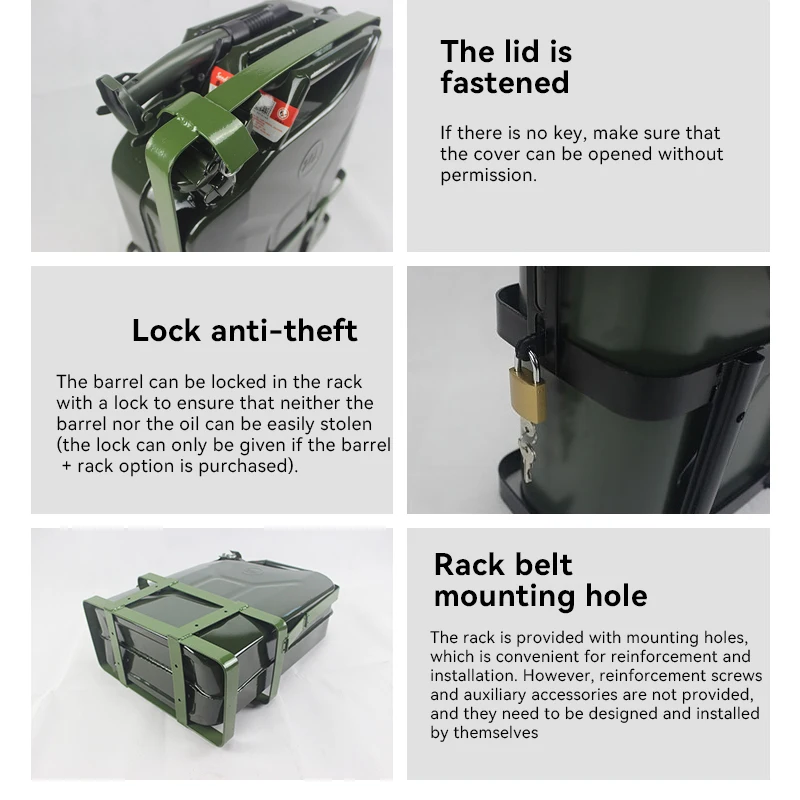 The lid is fastened

If there is no key, make sure that the cover can be opened without permission.

Lock anti-theft

The barrel can be locked in the rack with a lock to ensure that neither the barrel nor the oil can be easily stolen (the lock can only be given if the barrel + rack option is purchased).

Rack belt mounting hole

The rack is provided with mounting holes, which is convenient for reinforcement and installation. However, reinforcement screws and auxiliary accessories are not provided, and they need to be designed and installed by themselves