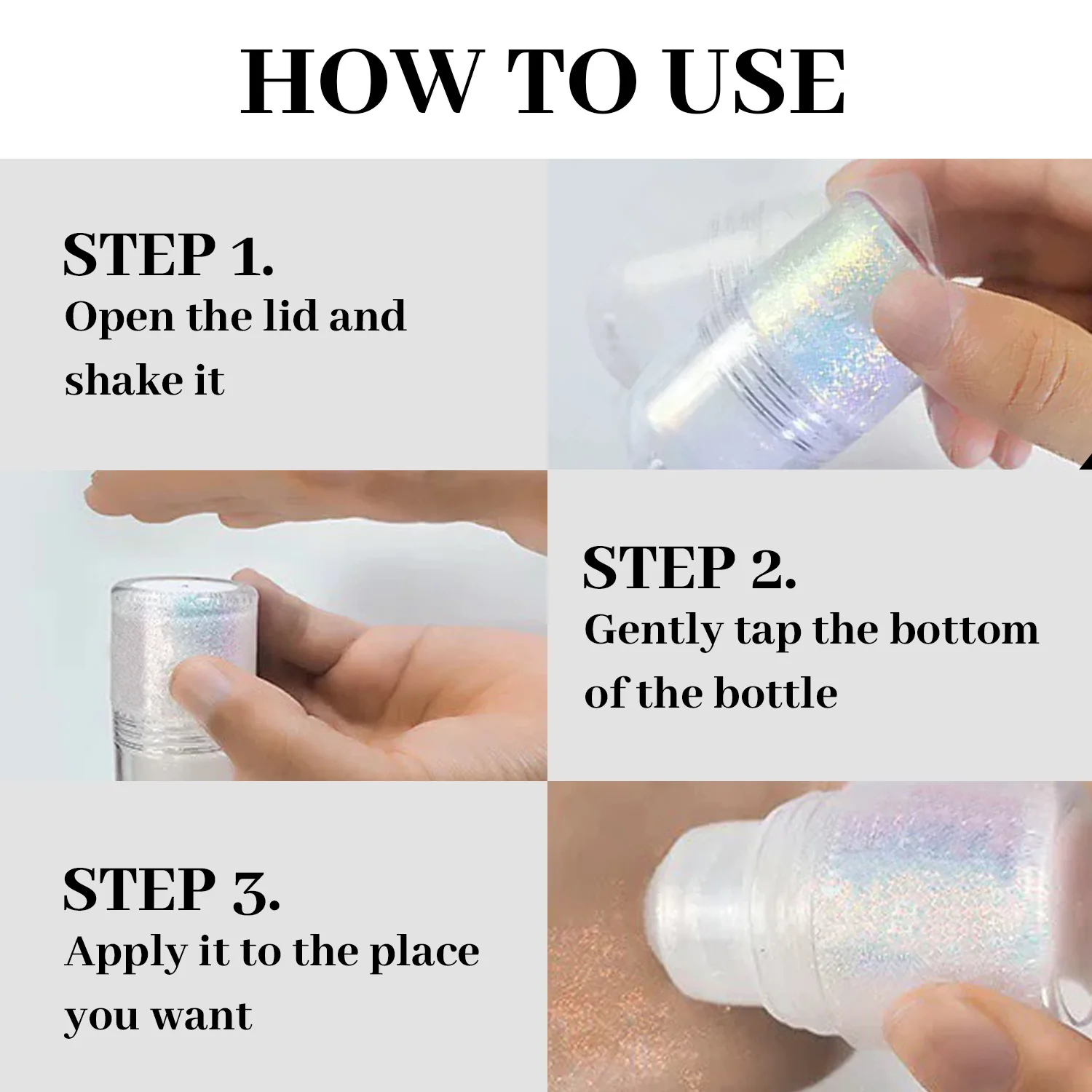 HOW TO USE

STEP 1.
Open the lid and shake it

STEP 2.
Gently tap the bottom of the bottle

STEP 3.
Apply it to the place you want