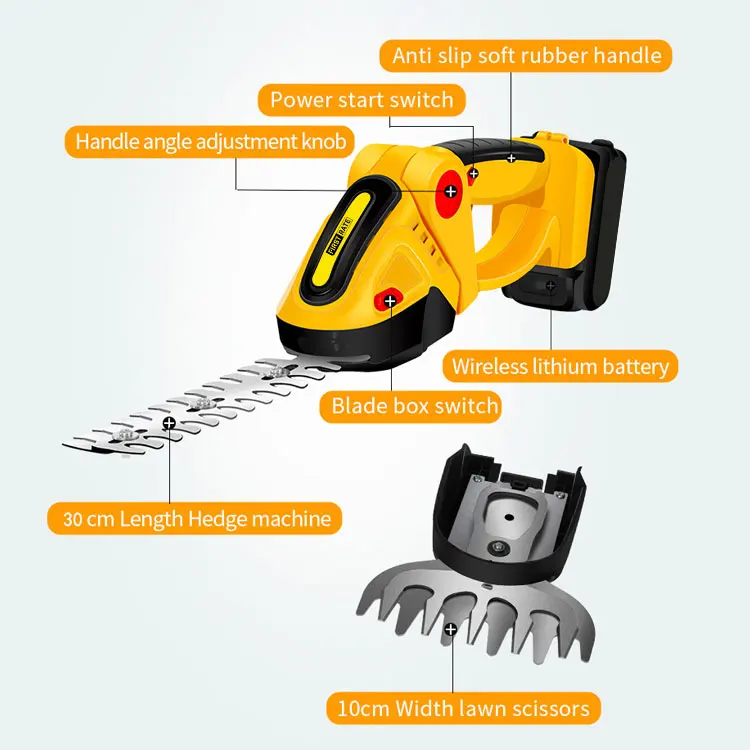 Anti slip soft rubber handle

Power start switch

Handle angle adjustment knob

FIRST RATE

Wireless lithium battery

Blade box switch

30 cm Length Hedge machine

10cm Width lawn scissors