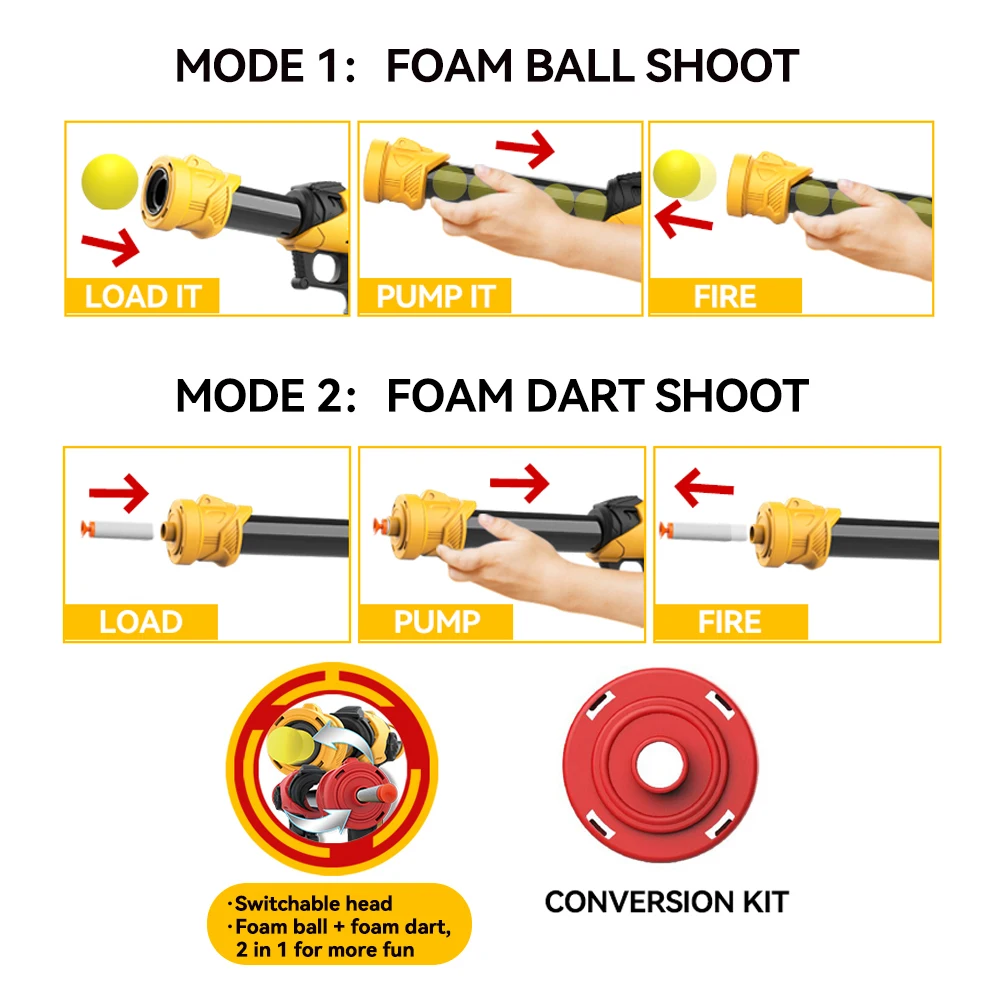 MODE 1: FOAM BALL SHOOT

LOAD IT

PUMP IT

FIRE

MODE 2: FOAM DART SHOOT

LOAD

PUMP

FIRE

·Switchable head
·Foam ball + foam dart, 2 in 1 for more fun

CONVERSION KIT