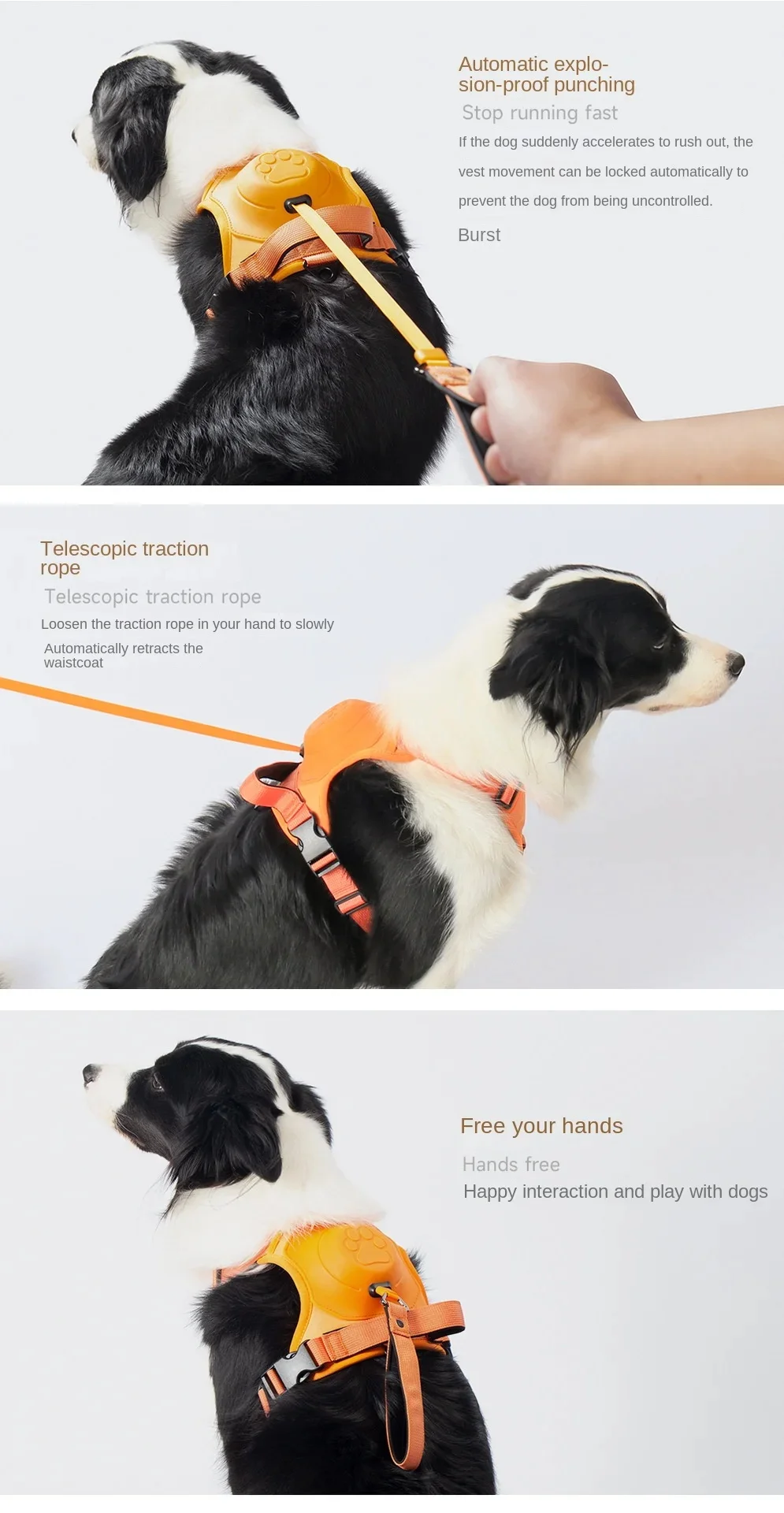 Automatic explosion-proof punching

Stop running fast

If the dog suddenly accelerates to rush out, the vest movement can be locked automatically to prevent the dog from being uncontrolled.

Burst

Telescopic traction rope

Telescopic traction rope

Loosen the traction rope in your hand to slowly

Automatically retracts the waistcoat

Free your hands

Hands free

Happy interaction and play with dogs