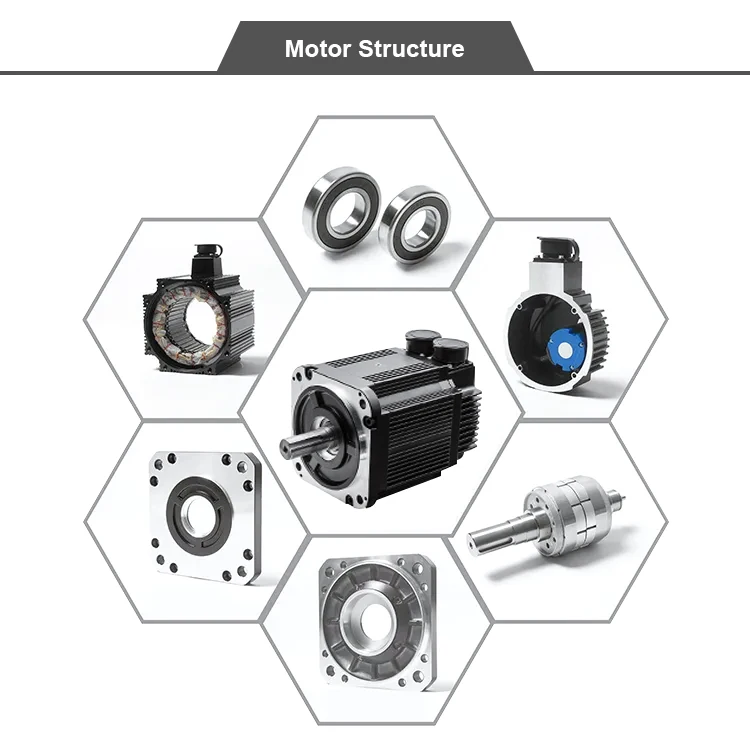 Motor Structure