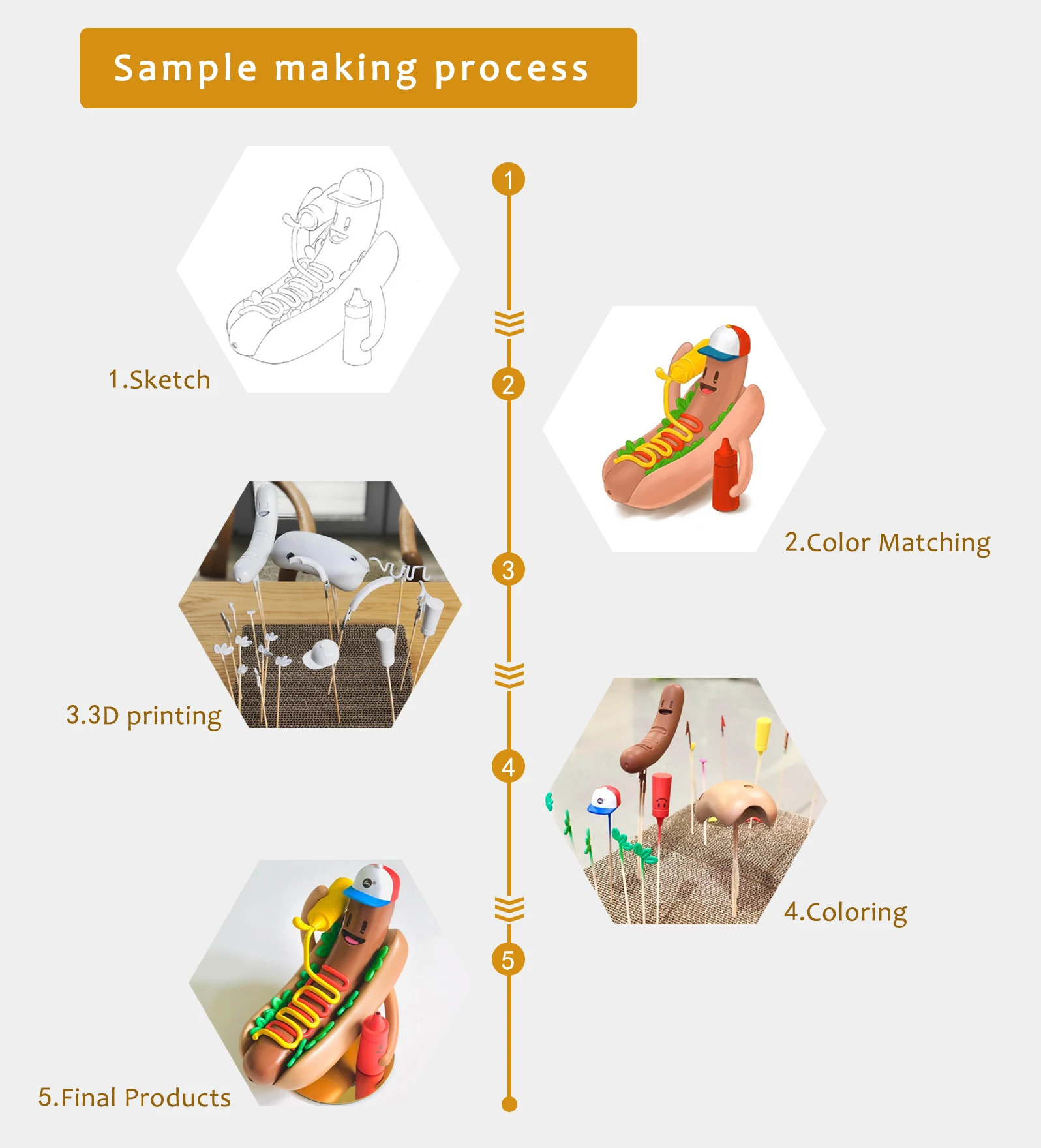 Sample making process

1

1.Sketch

2

2.Color Matching

3

3.3D printing

4

4.Coloring

5

5.Final Products