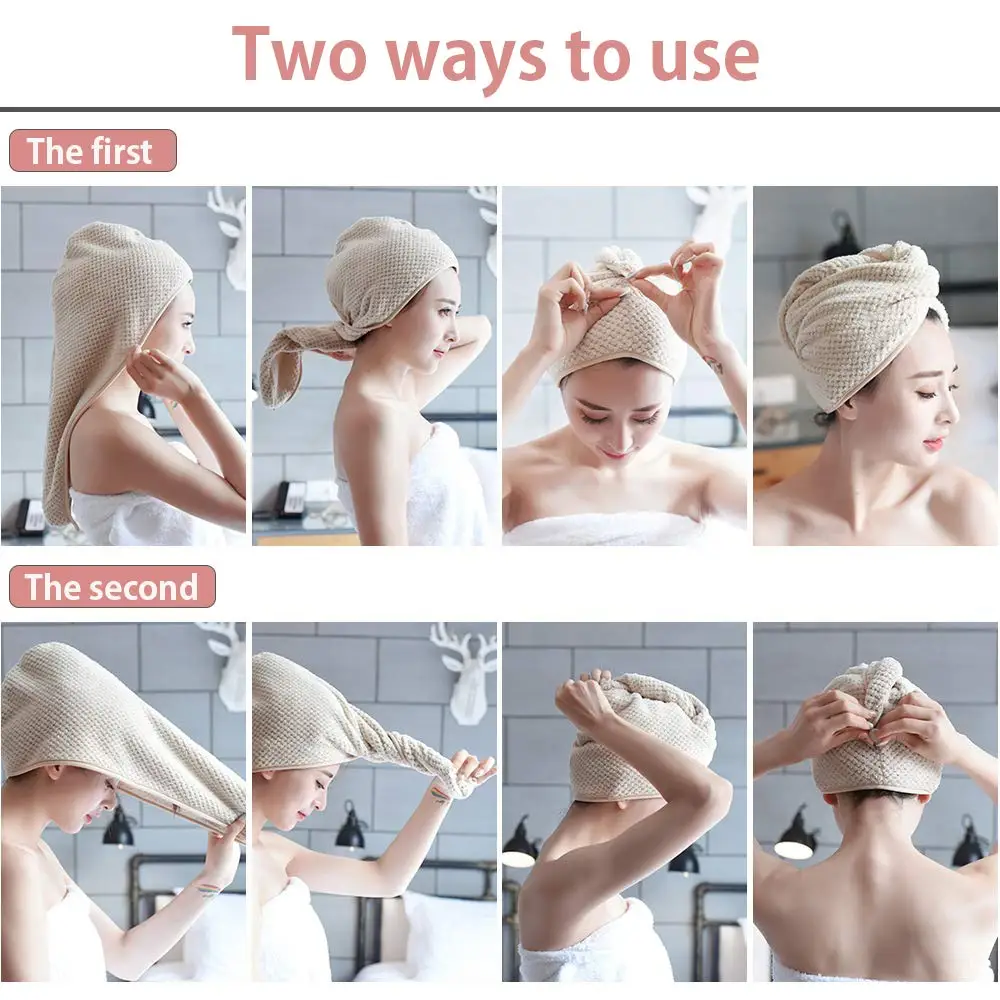 Two ways to use

The first

The second