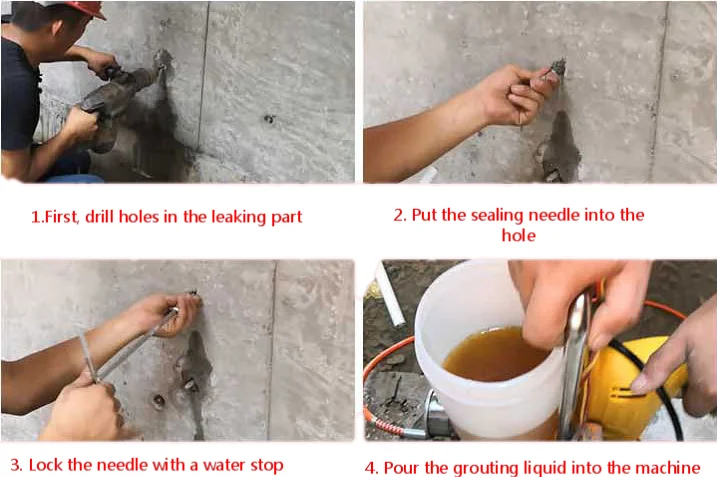 1.First, drill holes in the leaking part

2. Put the sealing needle into the hole

3. Lock the needle with a water stop

4. Pour the grouting liquid into the machine