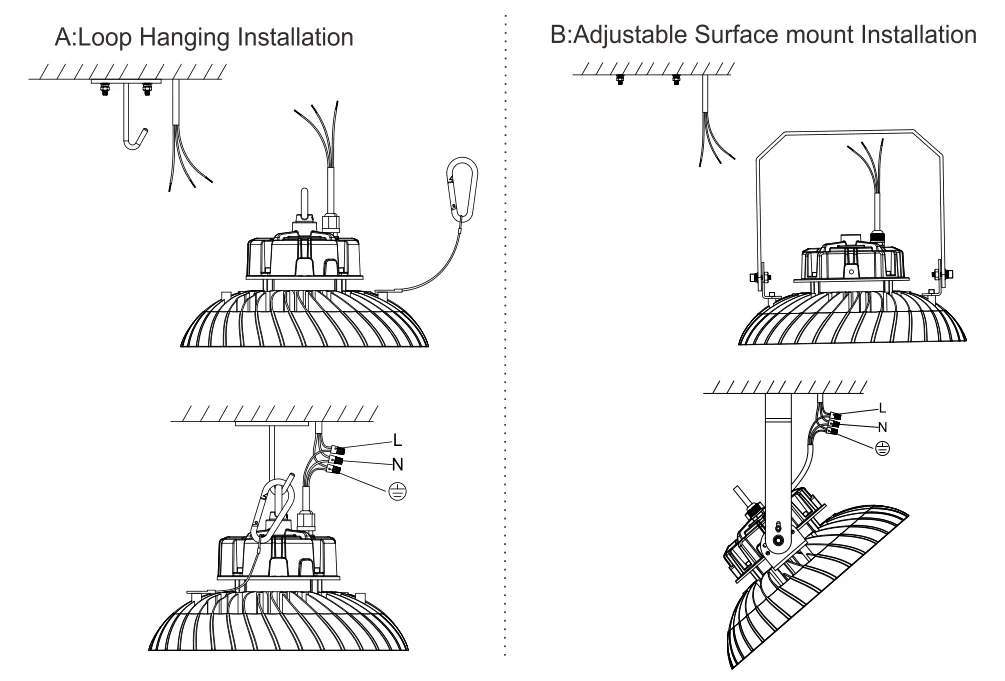 A:Loop Hanging Installation

L
N

B:Adjustable Surface mount Installation

L
N