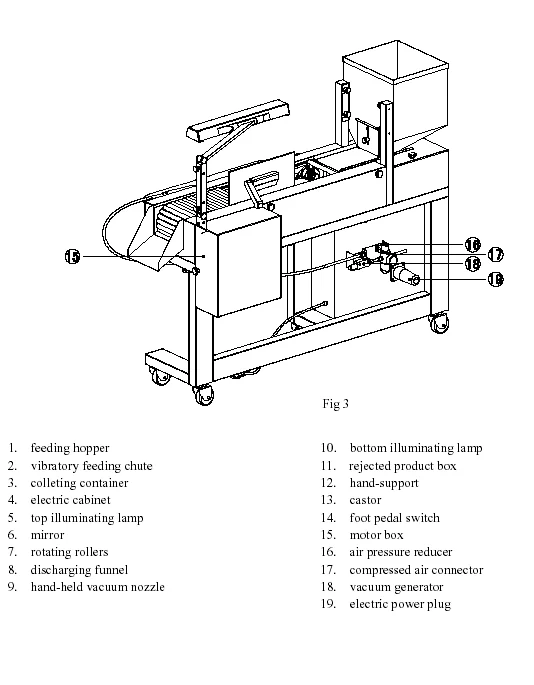 15
16
17
18
19

Fig 3

1. feeding hopper
2. vibratory feeding chute
3. colleting container
4. electric cabinet
5. top illuminating lamp
6. mirror
7. rotating rollers
8. discharging funnel
9. hand-held vacuum nozzle

10. bottom illuminating lamp
11. rejected product box
12. hand-support
13. castor
14. foot pedal switch
15. motor box
16. air pressure reducer
17. compressed air connector
18. vacuum generator
19. electric power plug