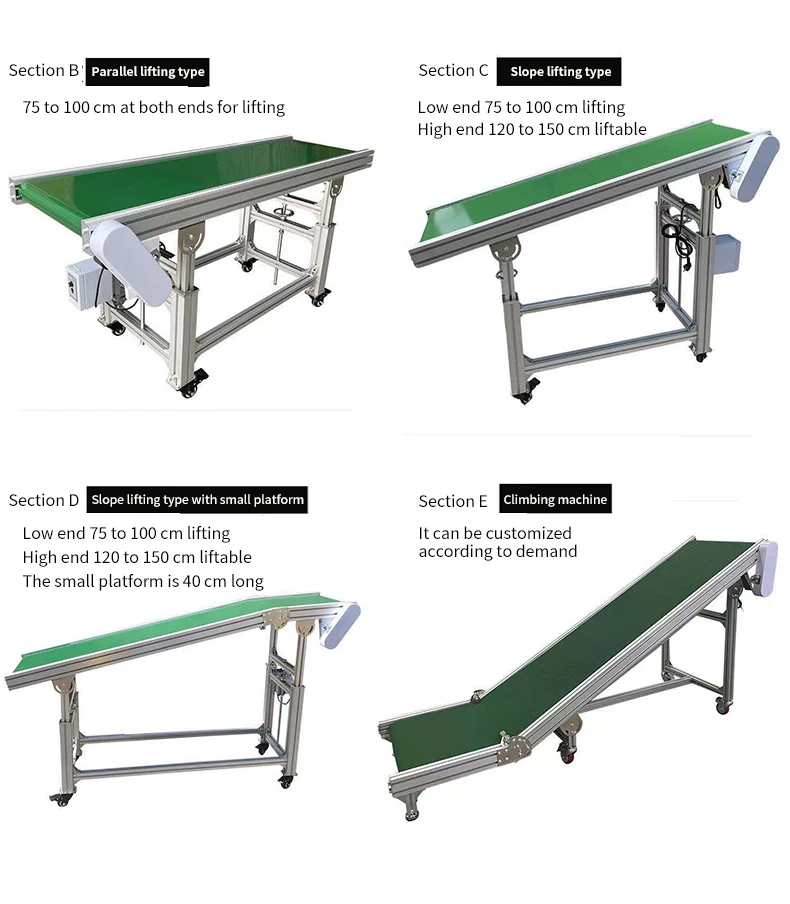 Section B Parallel lifting type

75 to 100 cm at both ends for lifting

Section C Slope lifting type

Low end 75 to 100 cm lifting
High end 120 to 150 cm liftable

Section D Slope lifting type with small platform

Low end 75 to 100 cm lifting
High end 120 to 150 cm liftable
The small platform is 40 cm long

Section E Climbing machine

It can be customized
according to demand