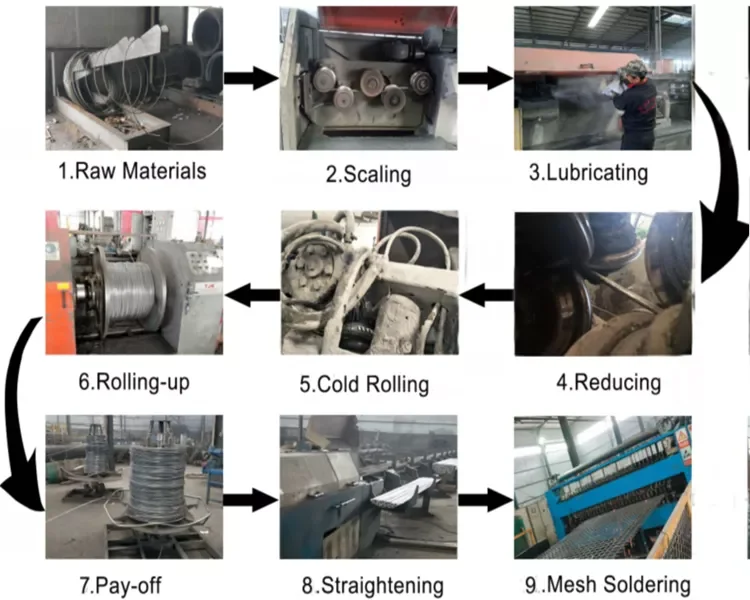 1.Raw Materials

2.Scaling

3.Lubricating

6.Rolling-up

5.Cold Rolling

4.Reducing

7.Pay-off

8.Straightening

9.Mesh Soldering