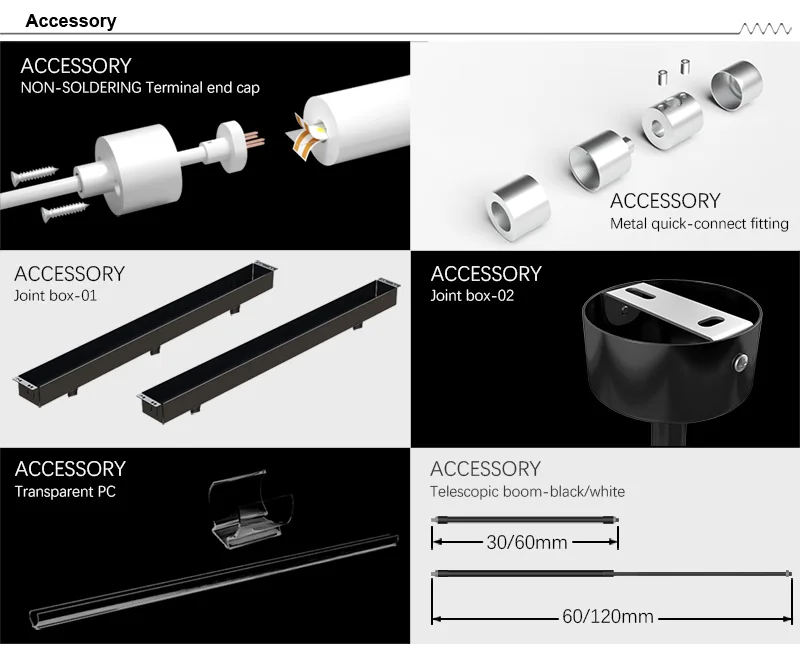 Accessory

ACCESSORY
NON-SOLDERING Terminal end cap

ACCESSORY
Metal quick-connect fitting

ACCESSORY
Joint box-01

ACCESSORY
Joint box-02

ACCESSORY
Transparent PC

ACCESSORY
Telescopic boom-black/white

30/60mm

60/120mm