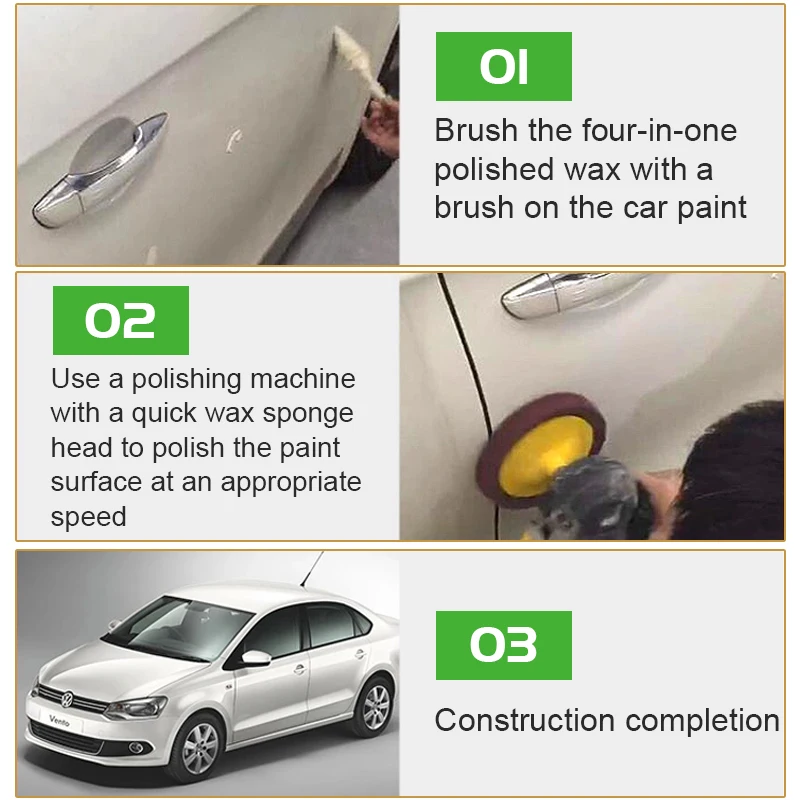 01

Brush the four-in-one polished wax with a brush on the car paint

02

Use a polishing machine with a quick wax sponge head to polish the paint surface at an appropriate speed

Vento

03

Construction completion