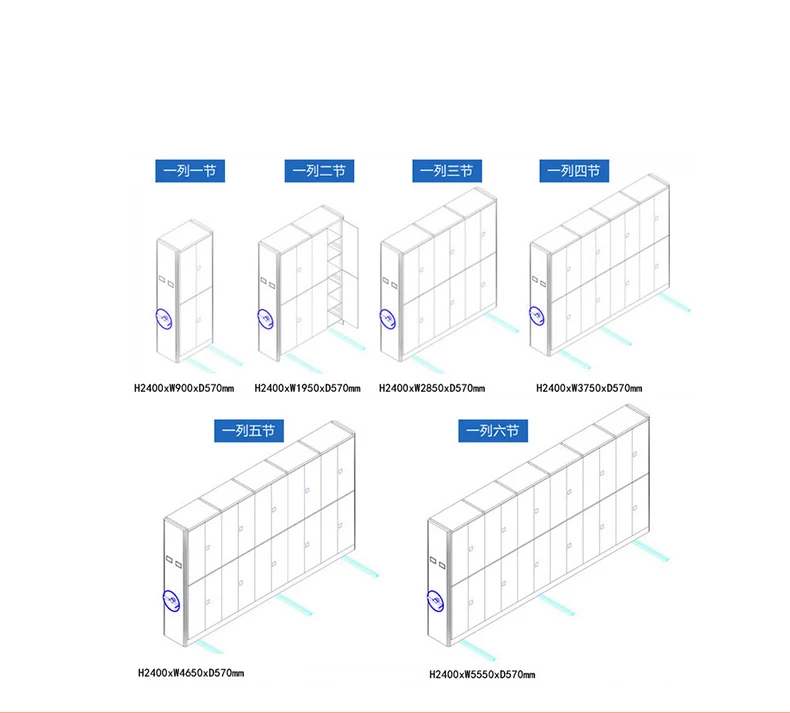 一列一节

H2400xW900xD570mm

一列二节

H2400xW1950xD570mm

一列三节

H2400xW2850xD570mm

一列四节

H2400xW3750xD570mm

一列五节

H2400xW4650xD570mm

一列六节

H2400xW5550xD570mm