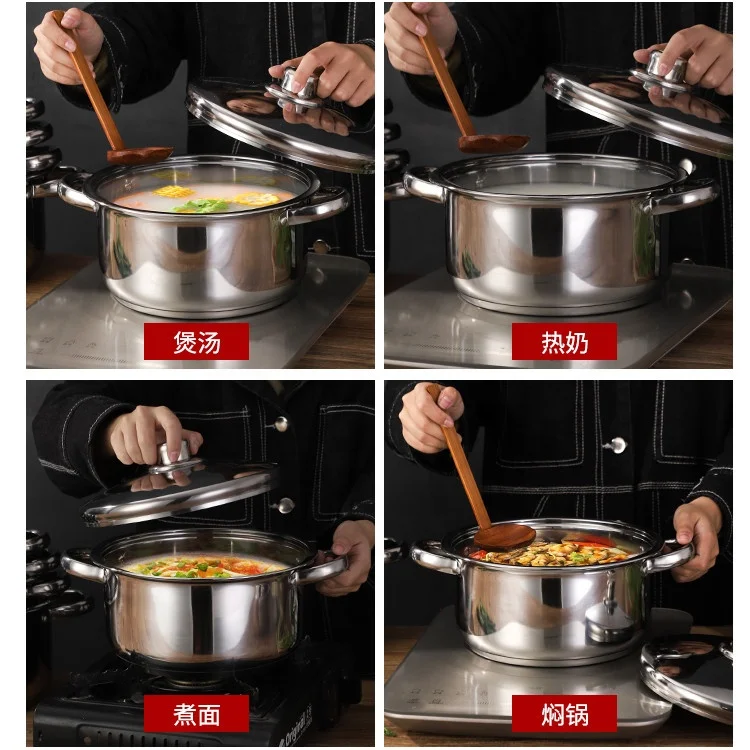 煲汤

热奶

煮面

焖锅