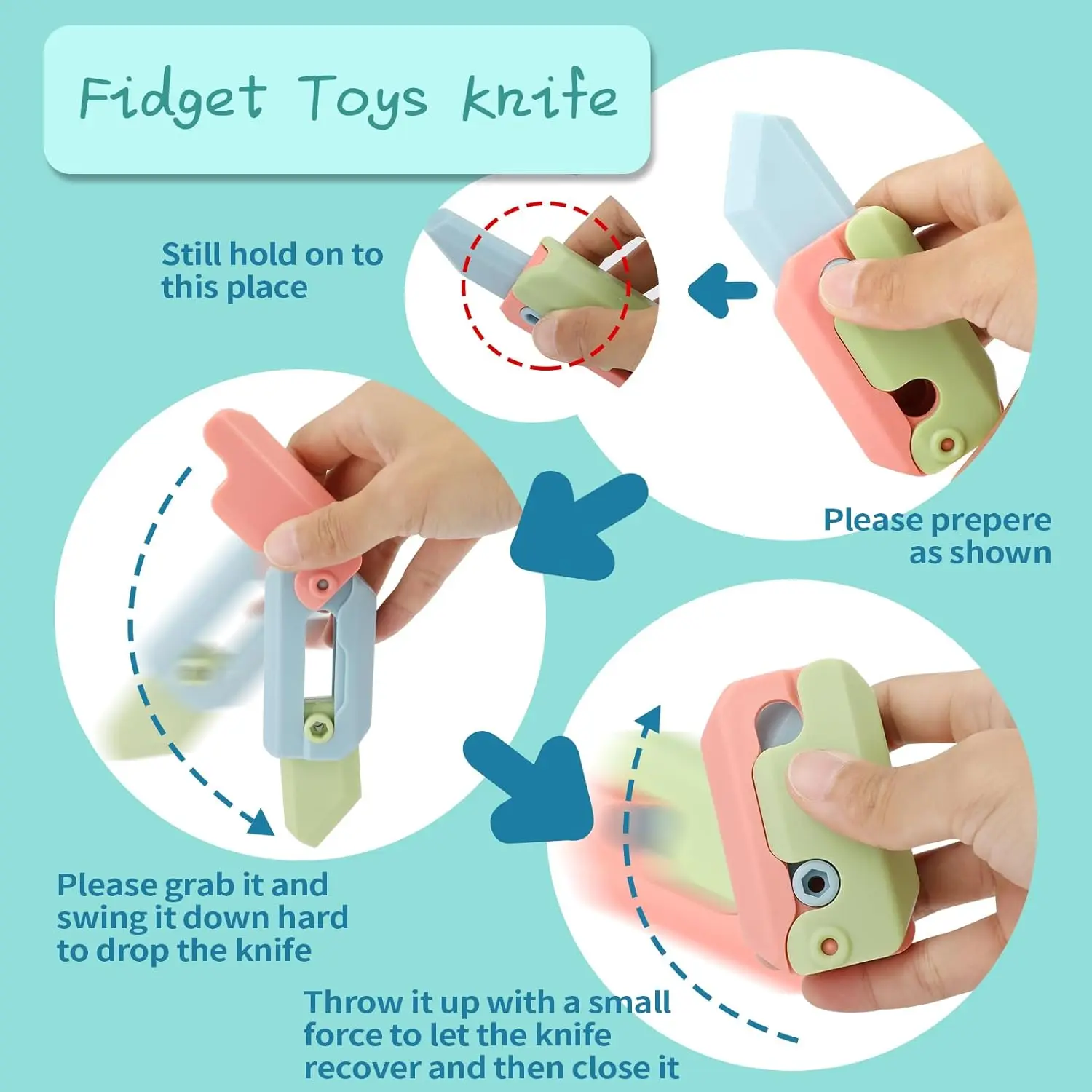 Fidget Toys knife

Still hold on to this place

Please prepere as shown

Please grab it and swing it down hard to drop the knife

Throw it up with a small force to let the knife recover and then close it