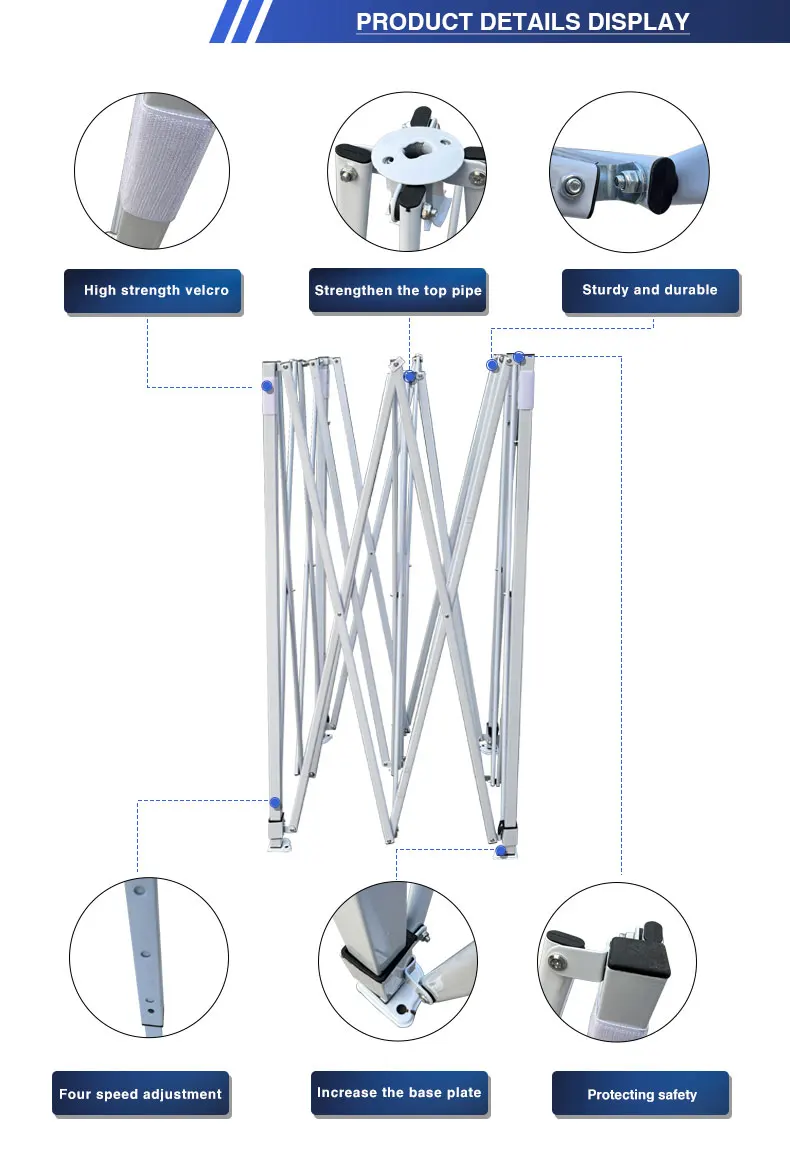 PRODUCT DETAILS DISPLAY

High strength velcro

Strengthen the top pipe

Sturdy and durable

Four speed adjustment

Increase the base plate

Protecting safety