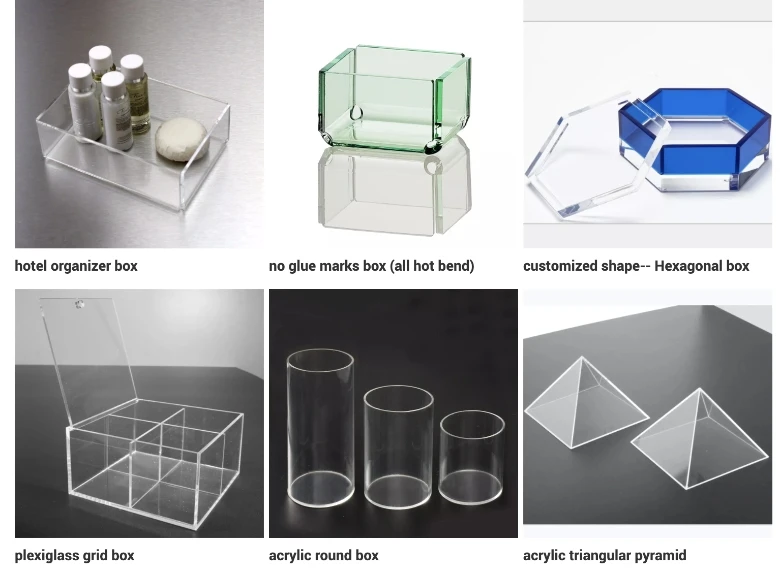 hotel organizer box

no glue marks box (all hot bend)

customized shape-- Hexagonal box

plexiglass grid box

acrylic round box

acrylic triangular pyramid