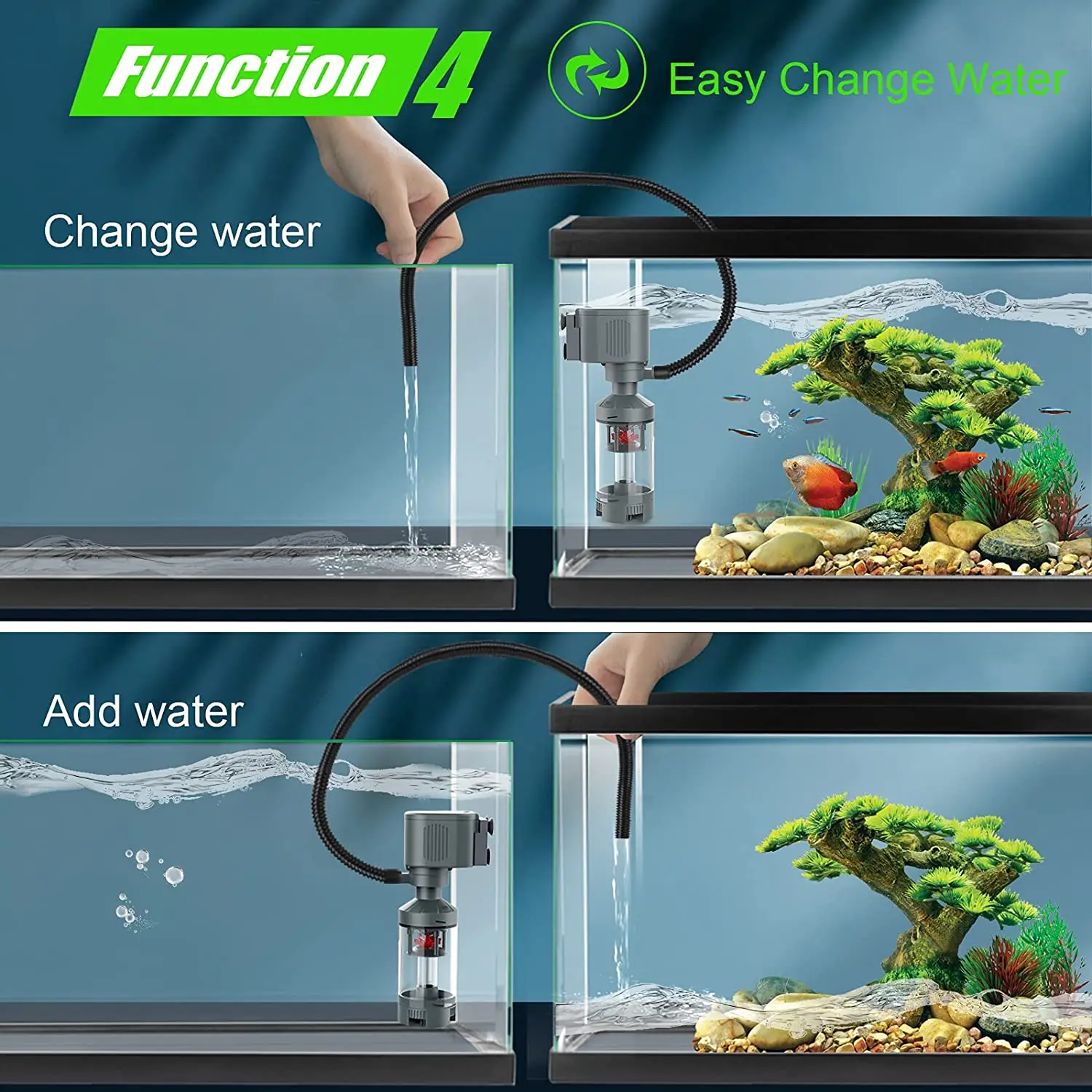 Function 4

Easy Change Water

Change water

Add water