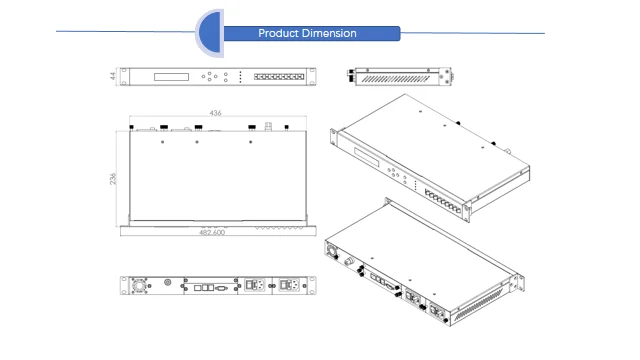 Product Dimension

44

436

236

482.600