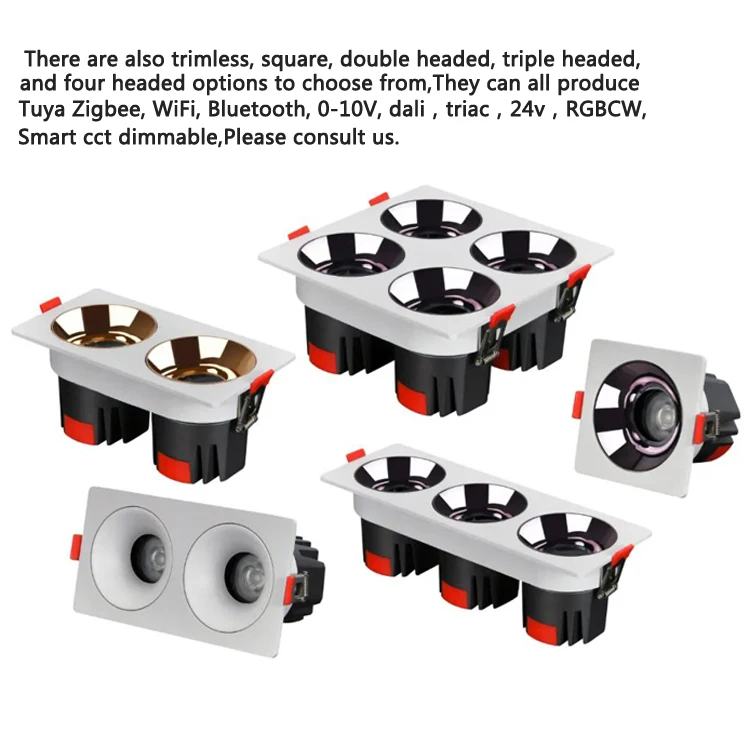 There are also trimless, square, double headed, triple headed, and four headed options to choose from,They can all produce Tuya Zigbee, WiFi, Bluetooth, 0-10V, dali , triac , 24v , RGBCW, Smart cct dimmable,Please consult us.