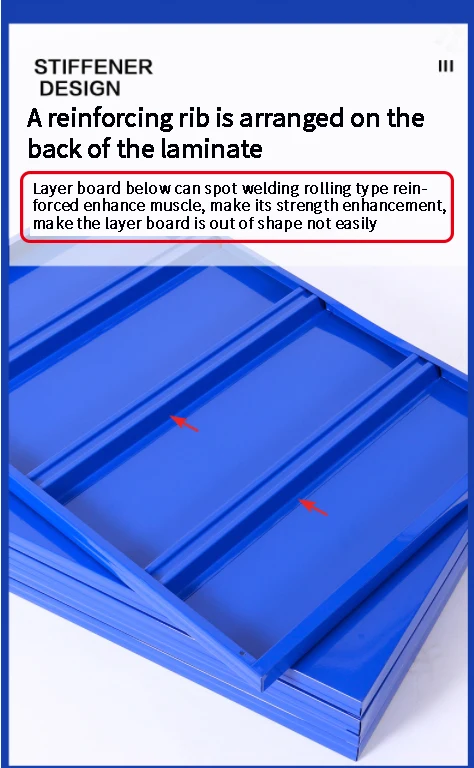 STIFFENER DESIGN

III

A reinforcing rib is arranged on the back of the laminate

Layer board below can spot welding rolling type reinforced enhance muscle, make its strength enhancement, make the layer board is out of shape not easily