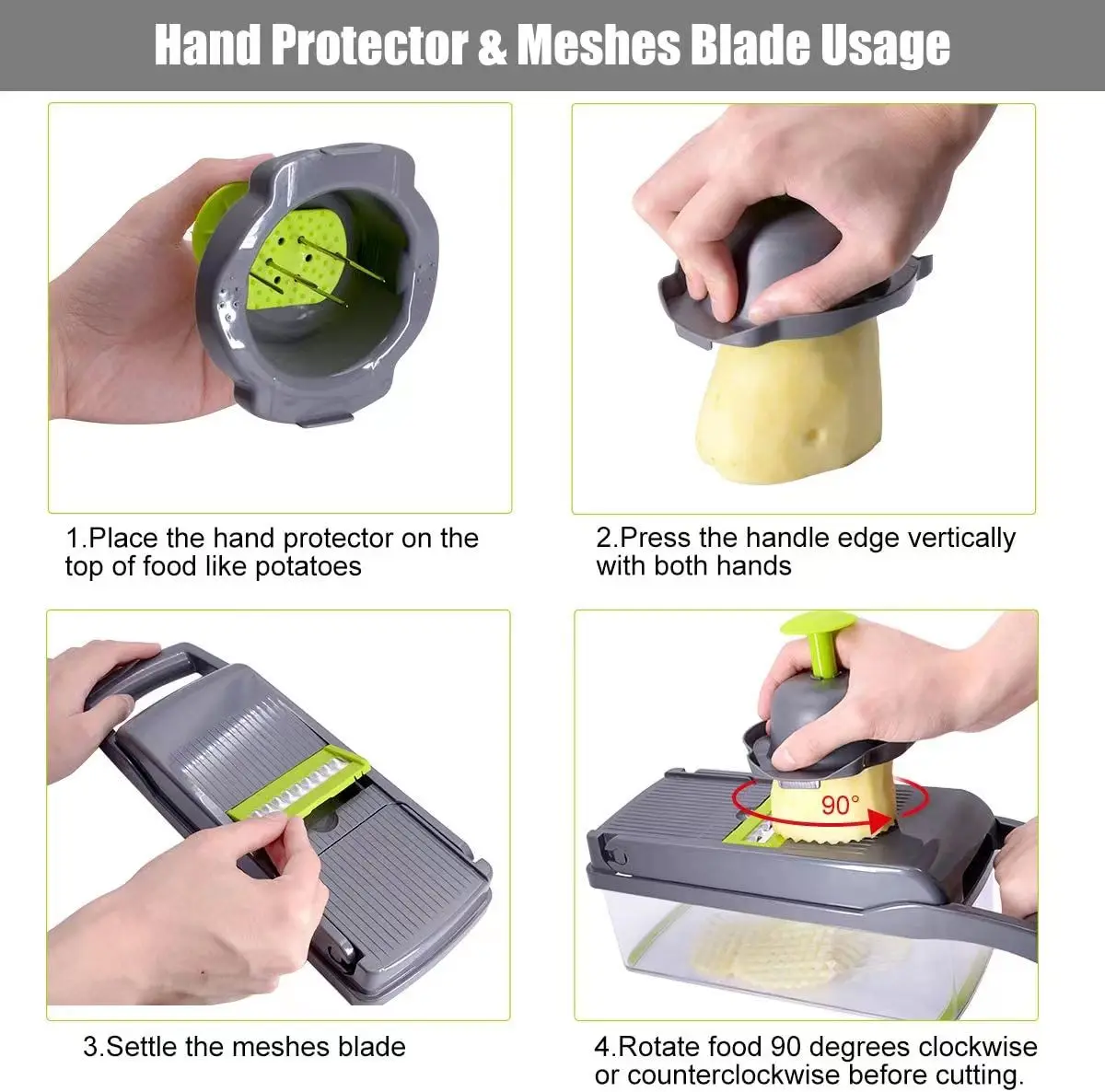 Hand Protector & Meshes Blade Usage

1.Place the hand protector on the top of food like potatoes

2.Press the handle edge vertically with both hands

3.Settle the meshes blade

90°

4.Rotate food 90 degrees clockwise or counterclockwise before cutting.