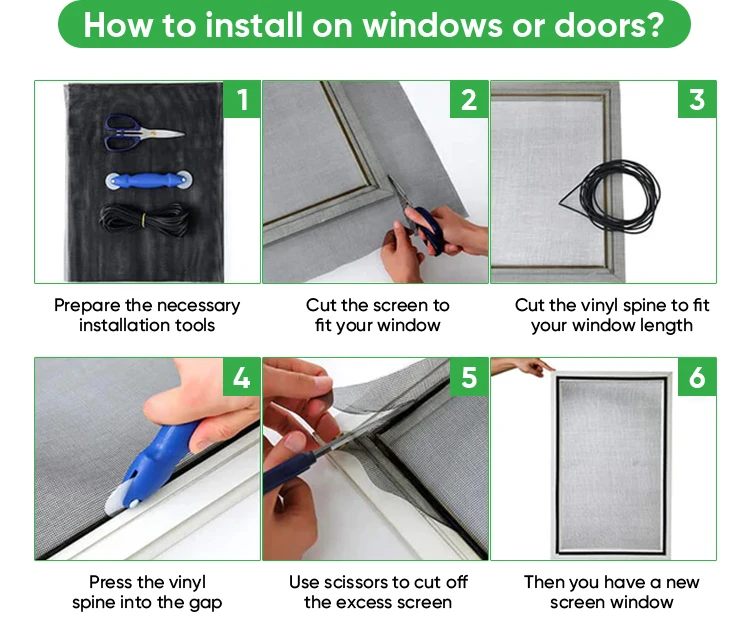 How to install on windows or doors?

1

Prepare the necessary installation tools

2

Cut the screen to fit your window

3

Cut the vinyl spine to fit your window length

4

Press the vinyl spine into the gap

5

Use scissors to cut off the excess screen

6

Then you have a new screen window