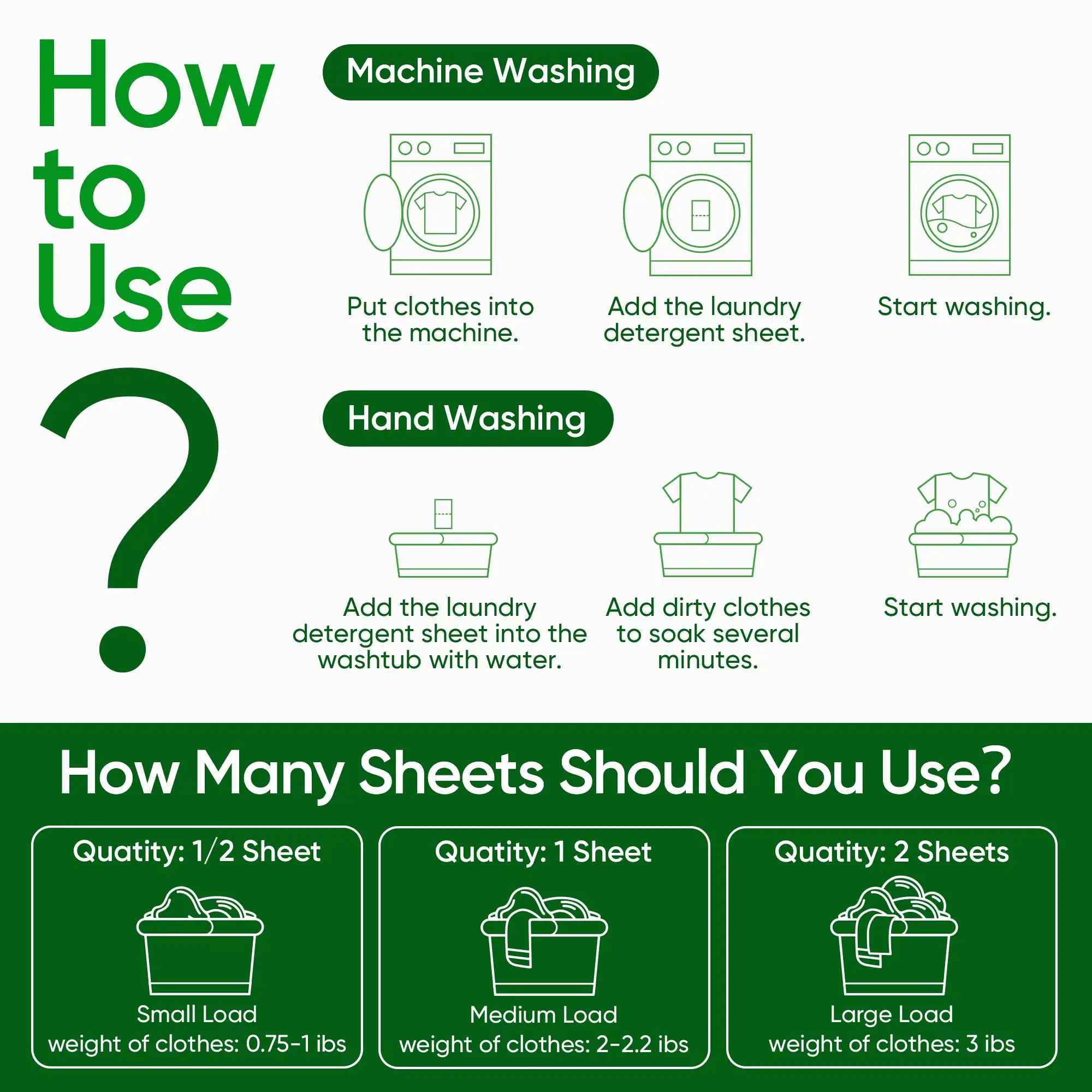 How to Use ?

Machine Washing

Put clothes into the machine.

Add the laundry detergent sheet.

Start washing.

Hand Washing

Add the laundry detergent sheet into the washtub with water.

Add dirty clothes to soak several minutes.

Start washing.

How Many Sheets Should You Use?

Quatity: 1/2 Sheet

Small Load
weight of clothes: 0.75-1 ibs

Quatity: 1 Sheet

Medium Load
weight of clothes: 2-2.2 ibs

Quatity: 2 Sheets

Large Load
weight of clothes: 3 ibs