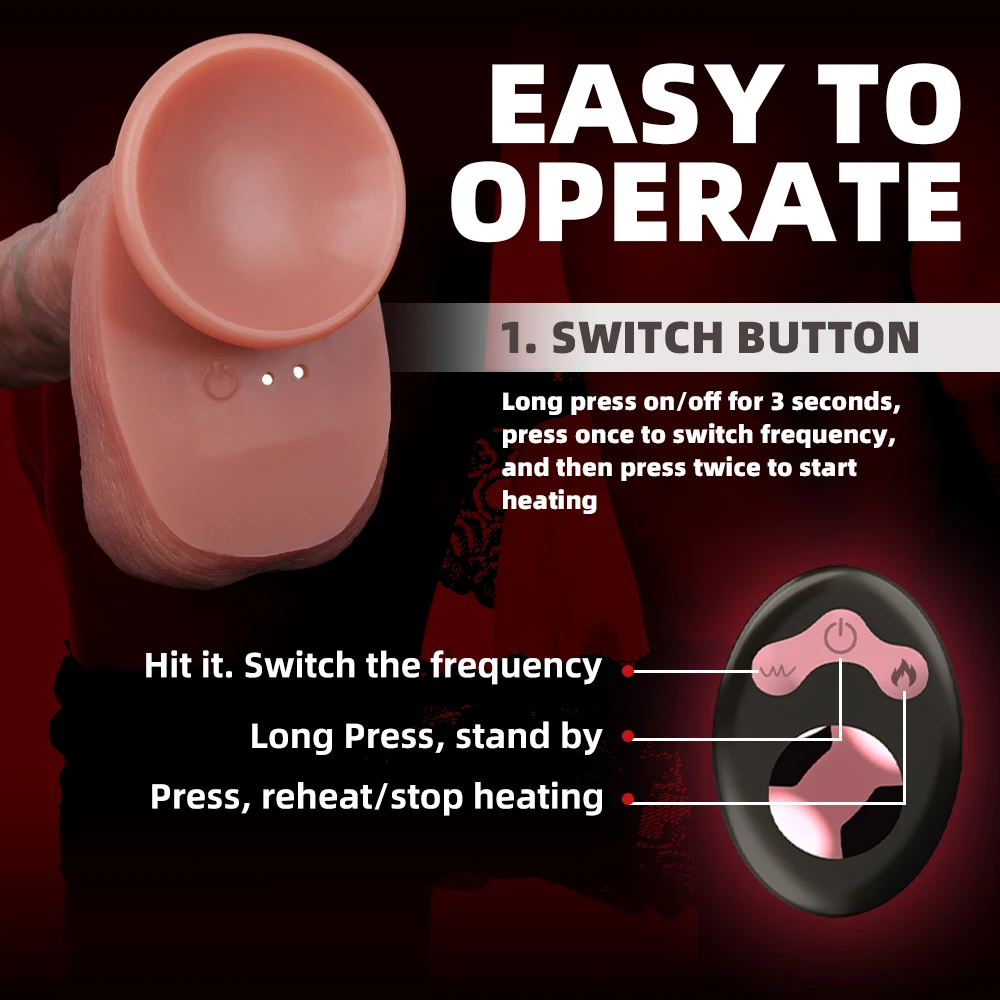 EASY TO OPERATE

1. SWITCH BUTTON

Long press on/off for 3 seconds, press once to switch frequency, and then press twice to start heating

Hit it. Switch the frequency

Long Press, stand by

Press, reheat/stop heating