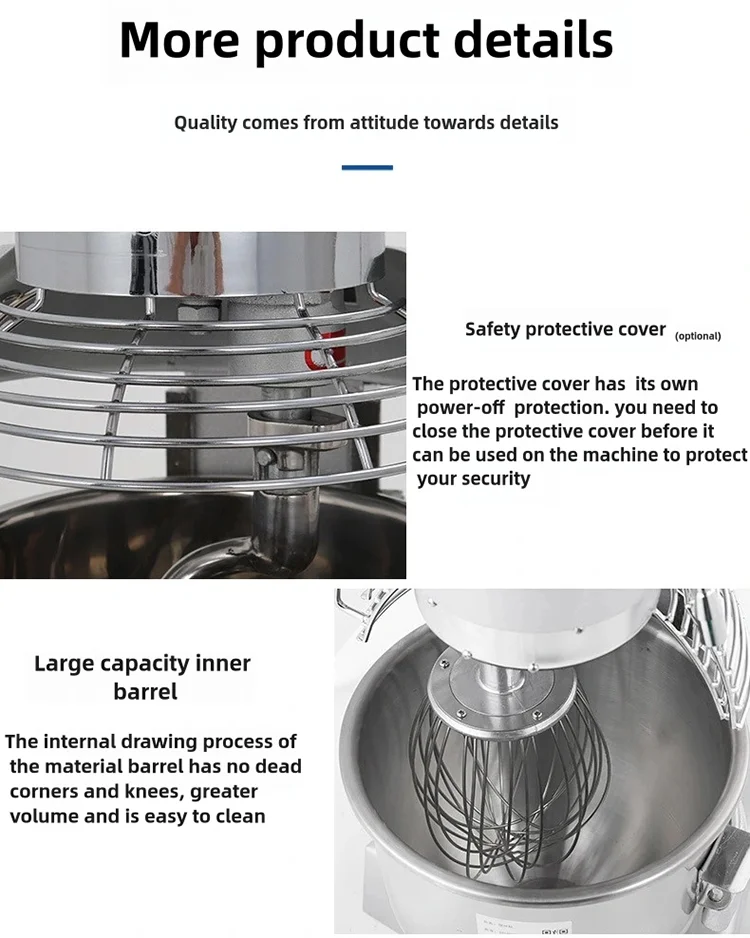 More product details

Quality comes from attitude towards details

Safety protective cover (optional)

The protective cover has its own power-off protection. you need to close the protective cover before it can be used on the machine to protect your security

Large capacity inner barrel

The internal drawing process of the material barrel has no dead corners and knees, greater volume and is easy to clean